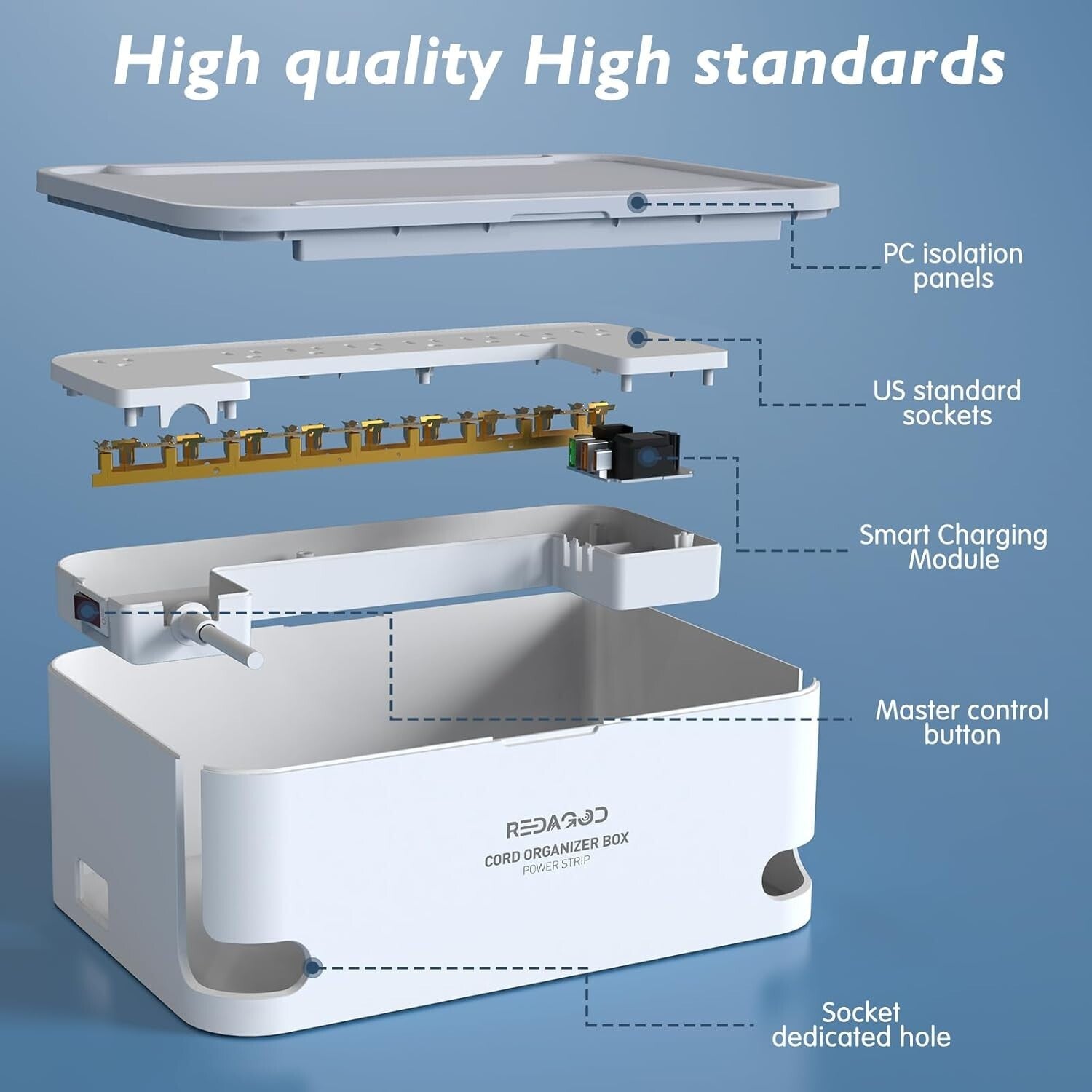 High quality High standards

PC isolation panels

US standard sockets

Smart Charging Module

Master control button

REDAGOD
CORD ORGANIZER BOX
POWER STRIP

Socket dedicated hole