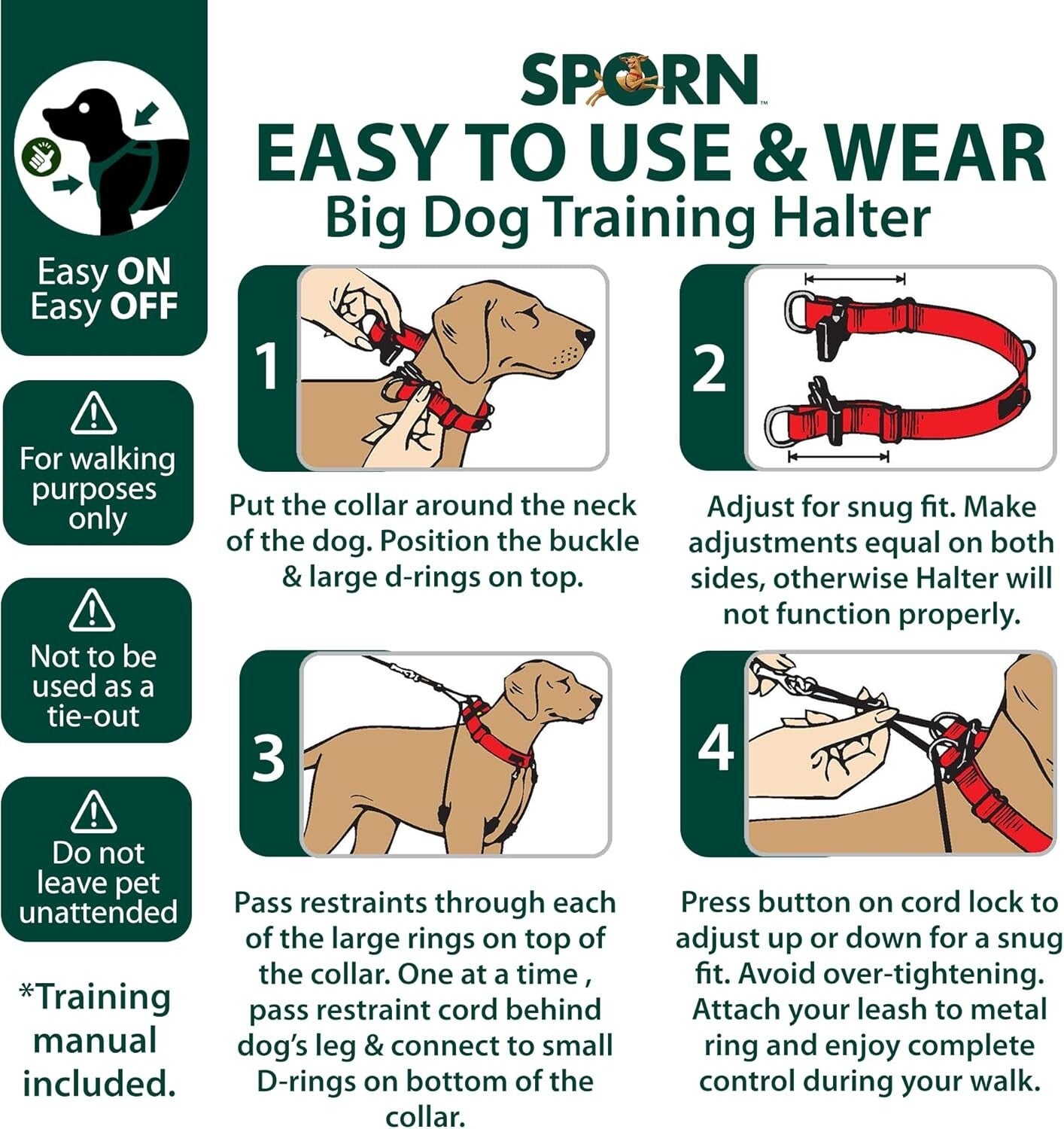 Easy ON
Easy OFF

For walking purposes only

Not to be used as a tie-out

Do not leave pet unattended

*Training manual included.

SPORN™

EASY TO USE & WEAR
Big Dog Training Halter

1

Put the collar around the neck of the dog. Position the buckle & large d-rings on top.

2

Adjust for snug fit. Make adjustments equal on both sides, otherwise Halter will not function properly.

3

Pass restraints through each of the large rings on top of the collar. One at a time , pass restraint cord behind dog's leg & connect to small D-rings on bottom of the collar.

4

Press button on cord lock to adjust up or down for a snug fit. Avoid over-tightening. Attach your leash to metal ring and enjoy complete control during your walk.