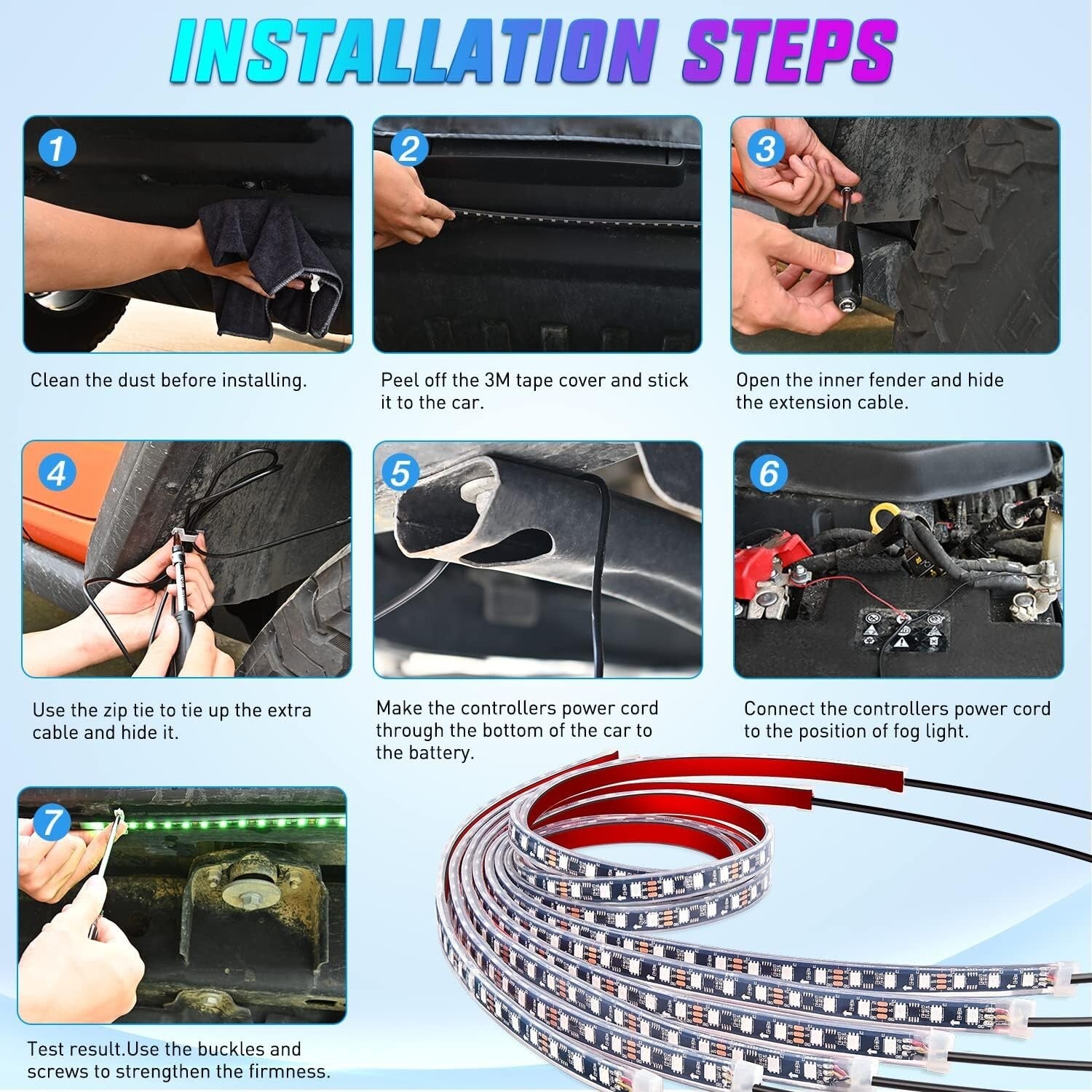 INSTALLATION STEPS

1

Clean the dust before installing.

2

Peel off the 3M tape cover and stick it to the car.

3

Open the inner fender and hide the extension cable.

4

Use the zip tie to tie up the extra cable and hide it.

5

Make the controllers power cord through the bottom of the car to the battery.

6

Connect the controllers power cord to the position of fog light.

7

Test result.Use the buckles and screws to strengthen the firmness.