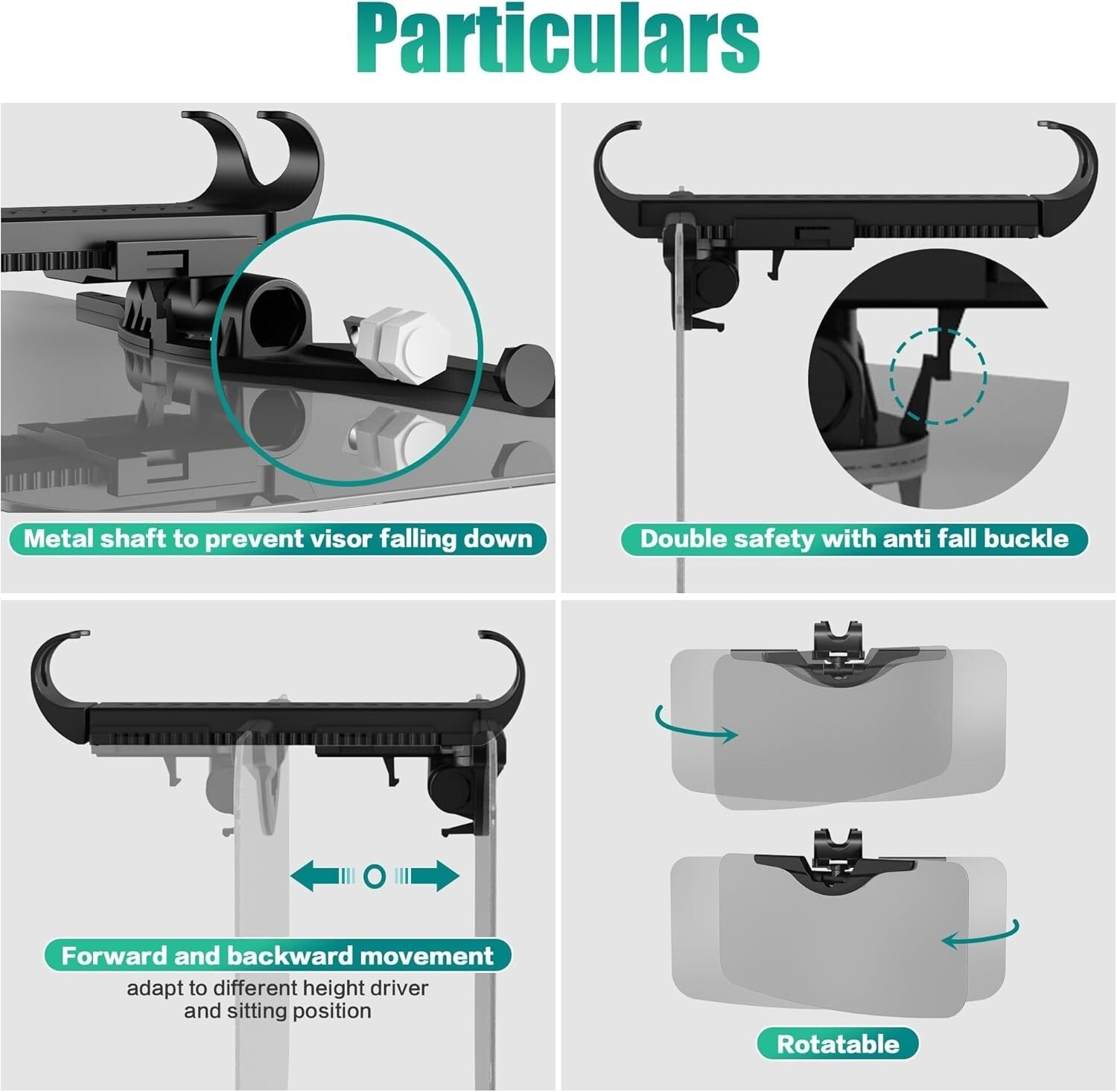 Particulars

Metal shaft to prevent visor falling down

Double safety with anti fall buckle

Forward and backward movement
adapt to different height driver and sitting position

Rotatable