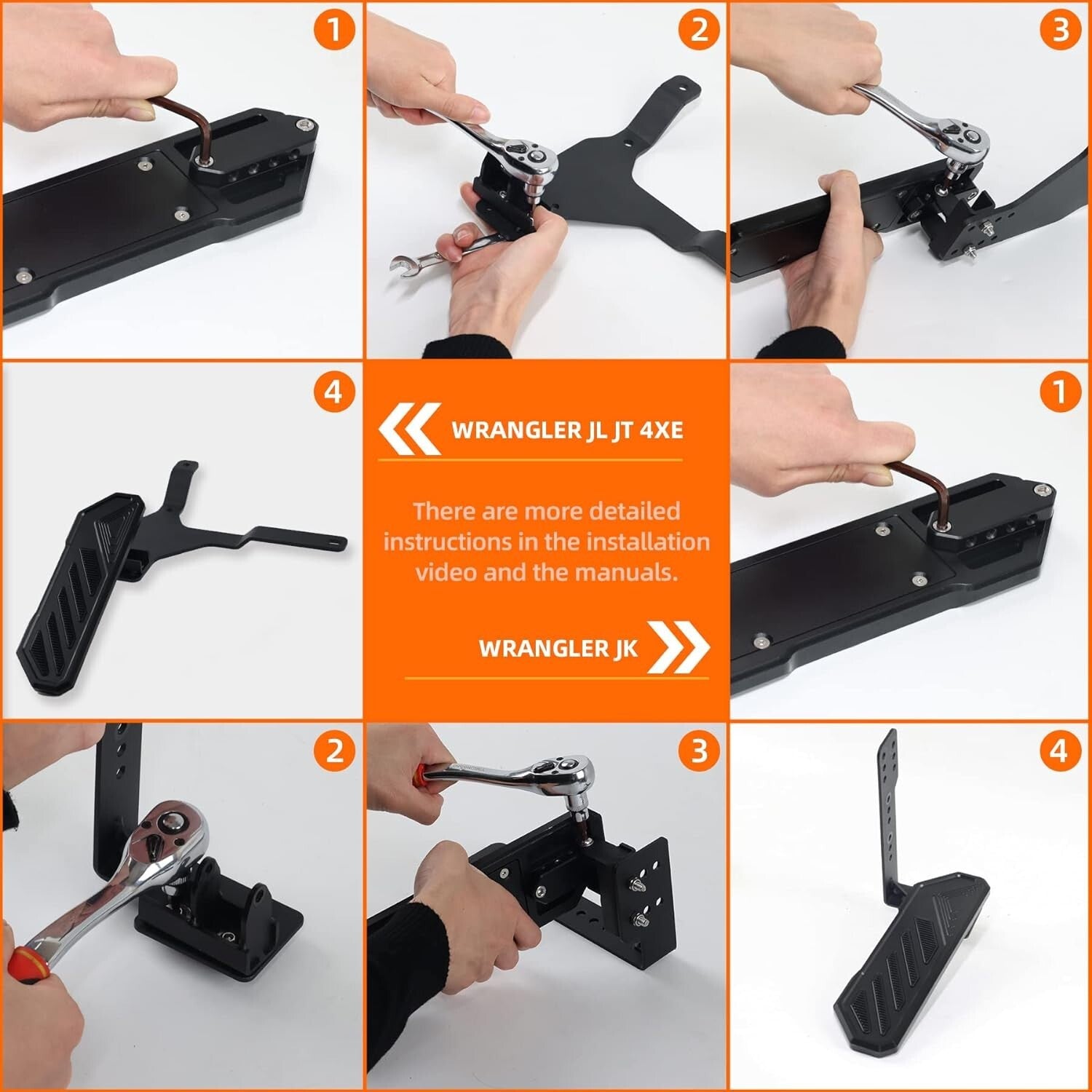 1

2

3

4

WRANGLER JL JT 4XE

There are more detailed instructions in the installation video and the manuals.

WRANGLER JK

1

2

3

4