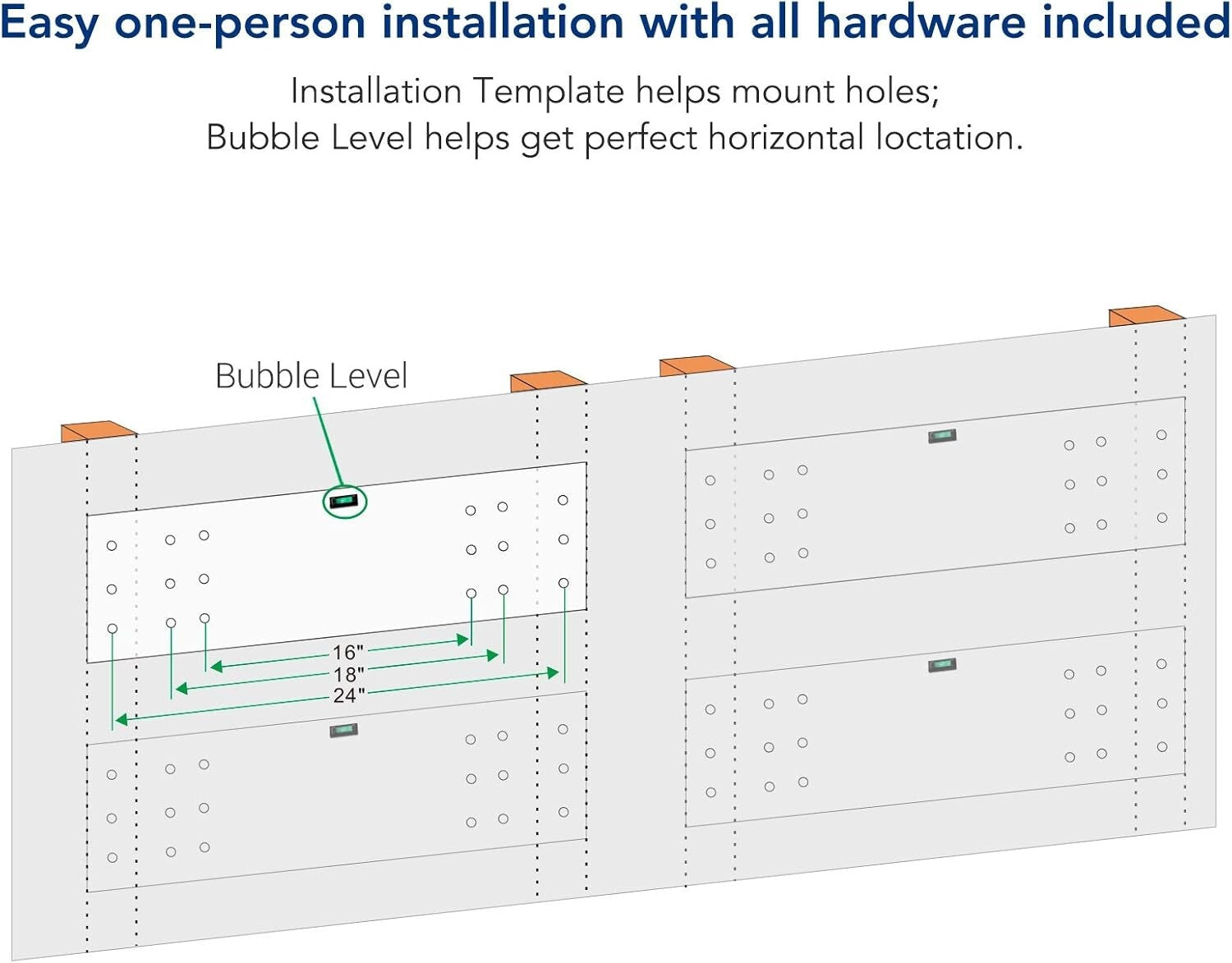 Easy one-person installation with all hardware included

Installation Template helps mount holes;
Bubble Level helps get perfect horizontal loctation.

Bubble Level

16"
18"
24"