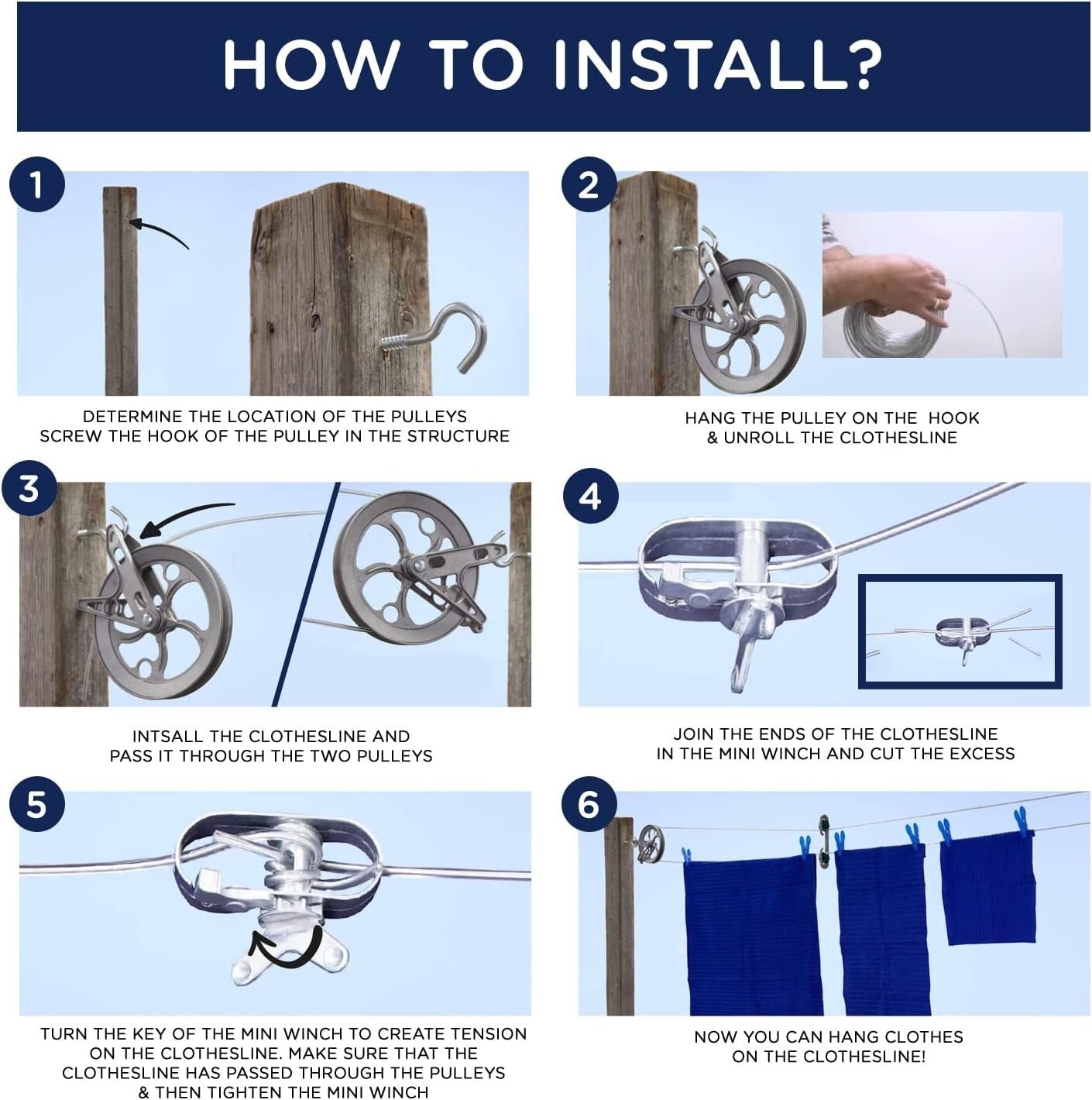 HOW TO INSTALL?

1

DETERMINE THE LOCATION OF THE PULLEYS SCREW THE HOOK OF THE PULLEY IN THE STRUCTURE

2

HANG THE PULLEY ON THE HOOK & UNROLL THE CLOTHESLINE

3

INTSALL THE CLOTHESLINE AND PASS IT THROUGH THE TWO PULLEYS

4

JOIN THE ENDS OF THE CLOTHESLINE IN THE MINI WINCH AND CUT THE EXCESS

5

TURN THE KEY OF THE MINI WINCH TO CREATE TENSION ON THE CLOTHESLINE. MAKE SURE THAT THE CLOTHESLINE HAS PASSED THROUGH THE PULLEYS & THEN TIGHTEN THE MINI WINCH

6

NOW YOU CAN HANG CLOTHES ON THE CLOTHESLINE!