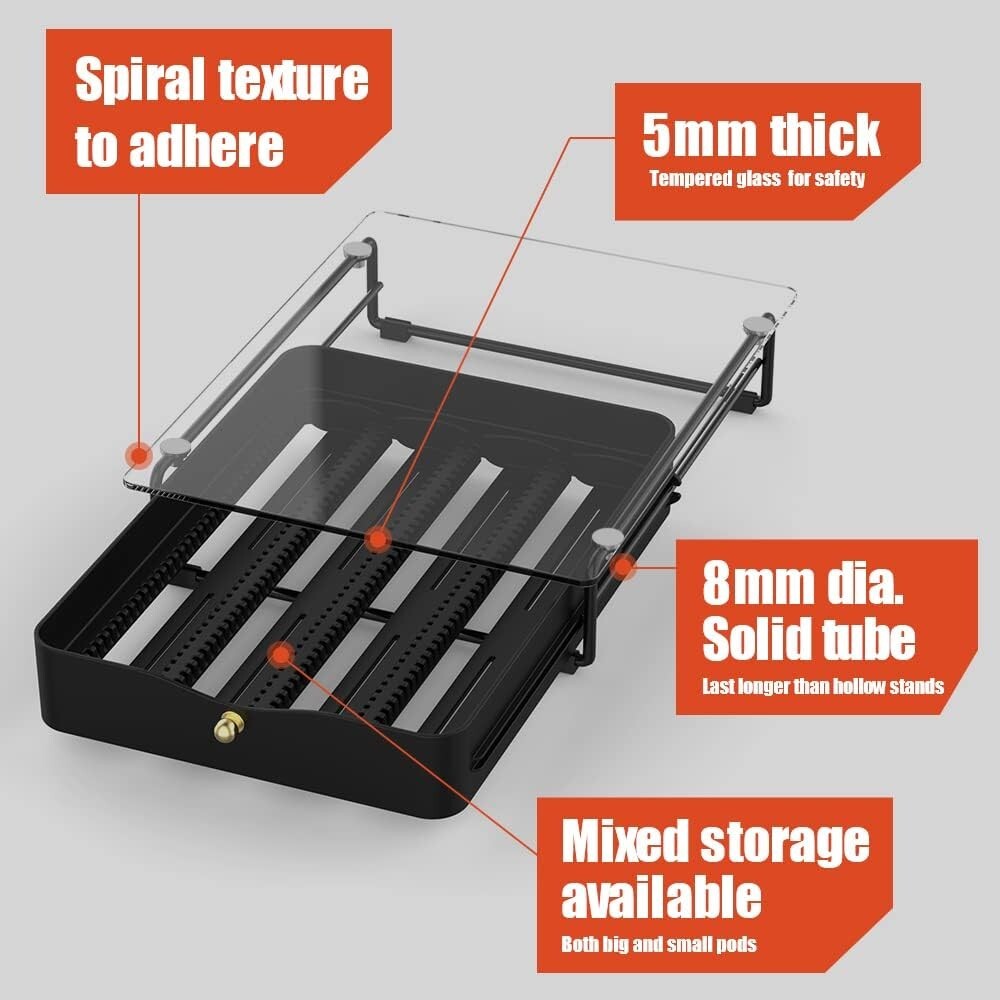 Spiral texture to adhere

5mm thick
Tempered glass for safety

8mm dia. Solid tube
Last longer than hollow stands

Mixed storage available
Both big and small pods