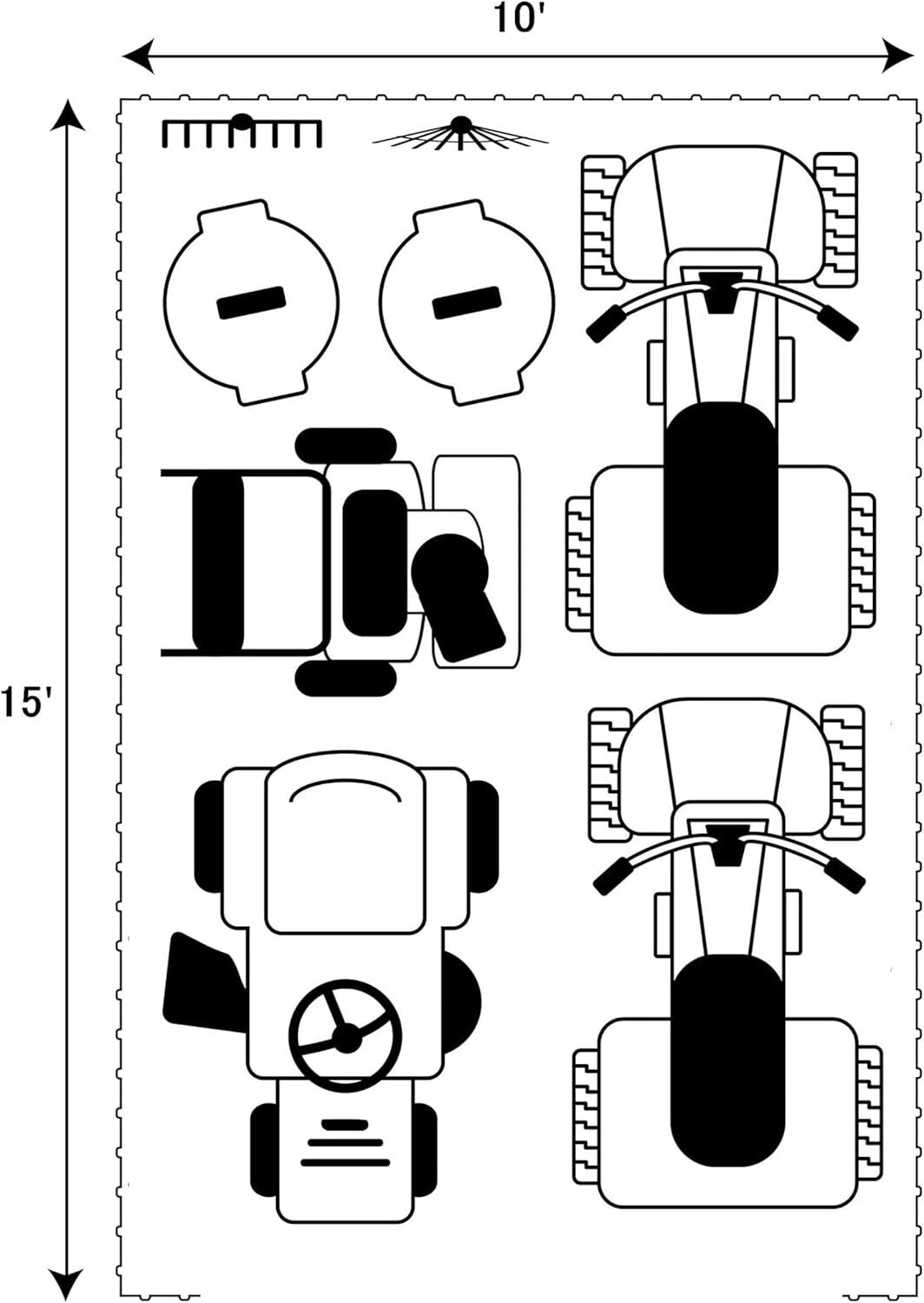 10'

15'