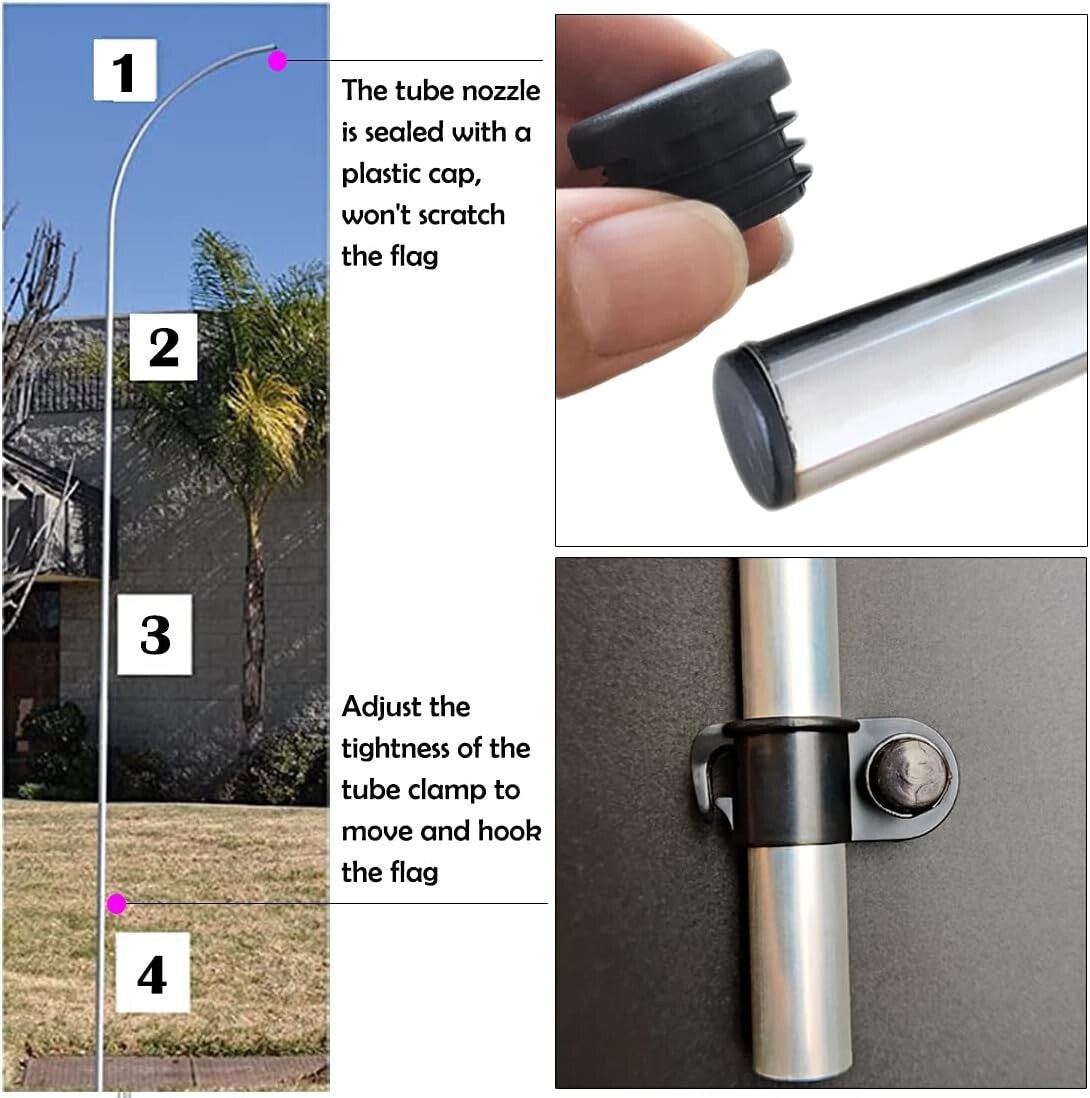 1

2

3

4

The tube nozzle is sealed with a plastic cap, won't scratch the flag

Adjust the tightness of the tube clamp to move and hook the flag