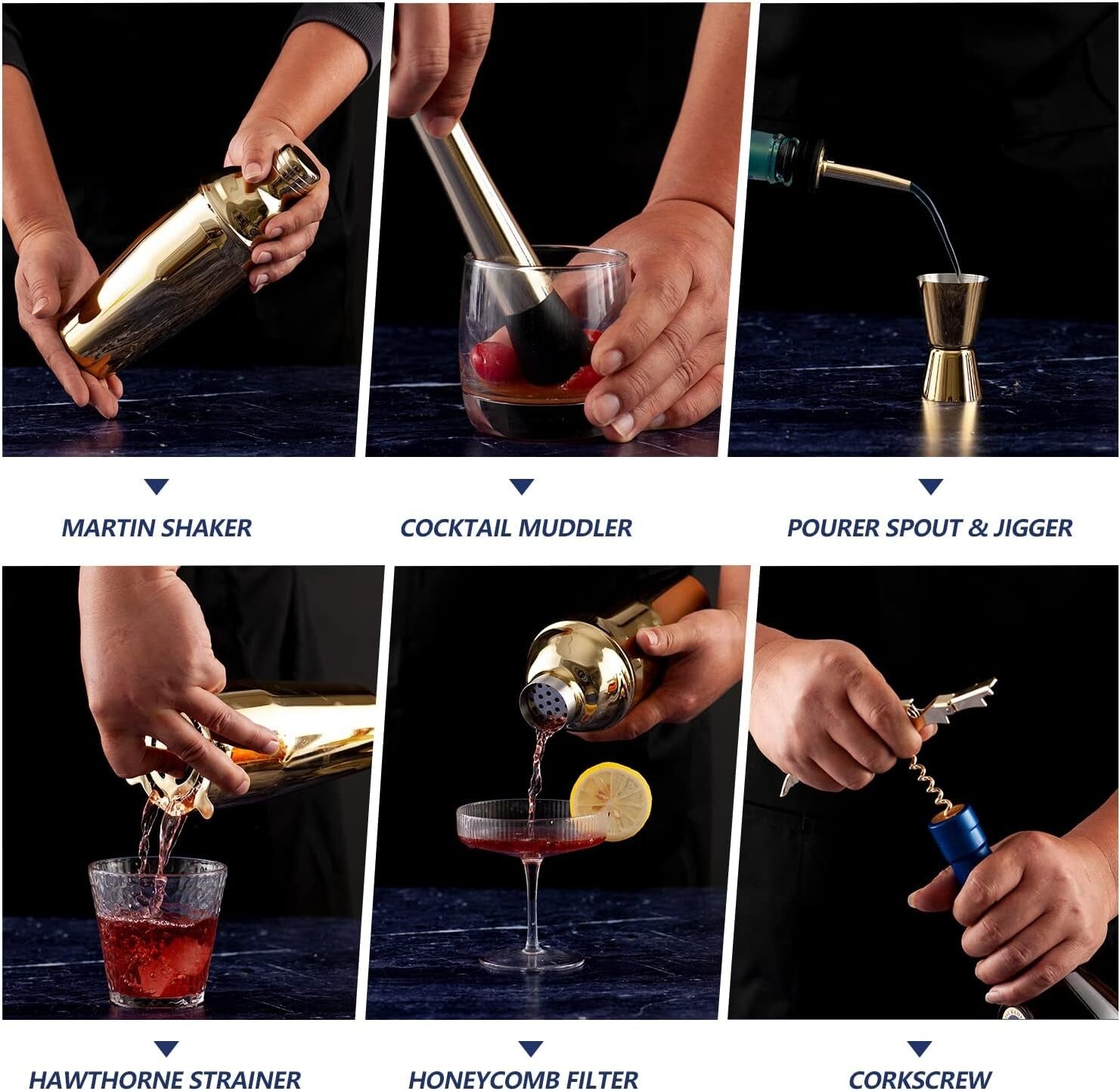 MARTIN SHAKER

COCKTAIL MUDDLER

POURER SPOUT & JIGGER

HAWTHORNE STRAINER

HONEYCOMB FILTER

CORKSCREW