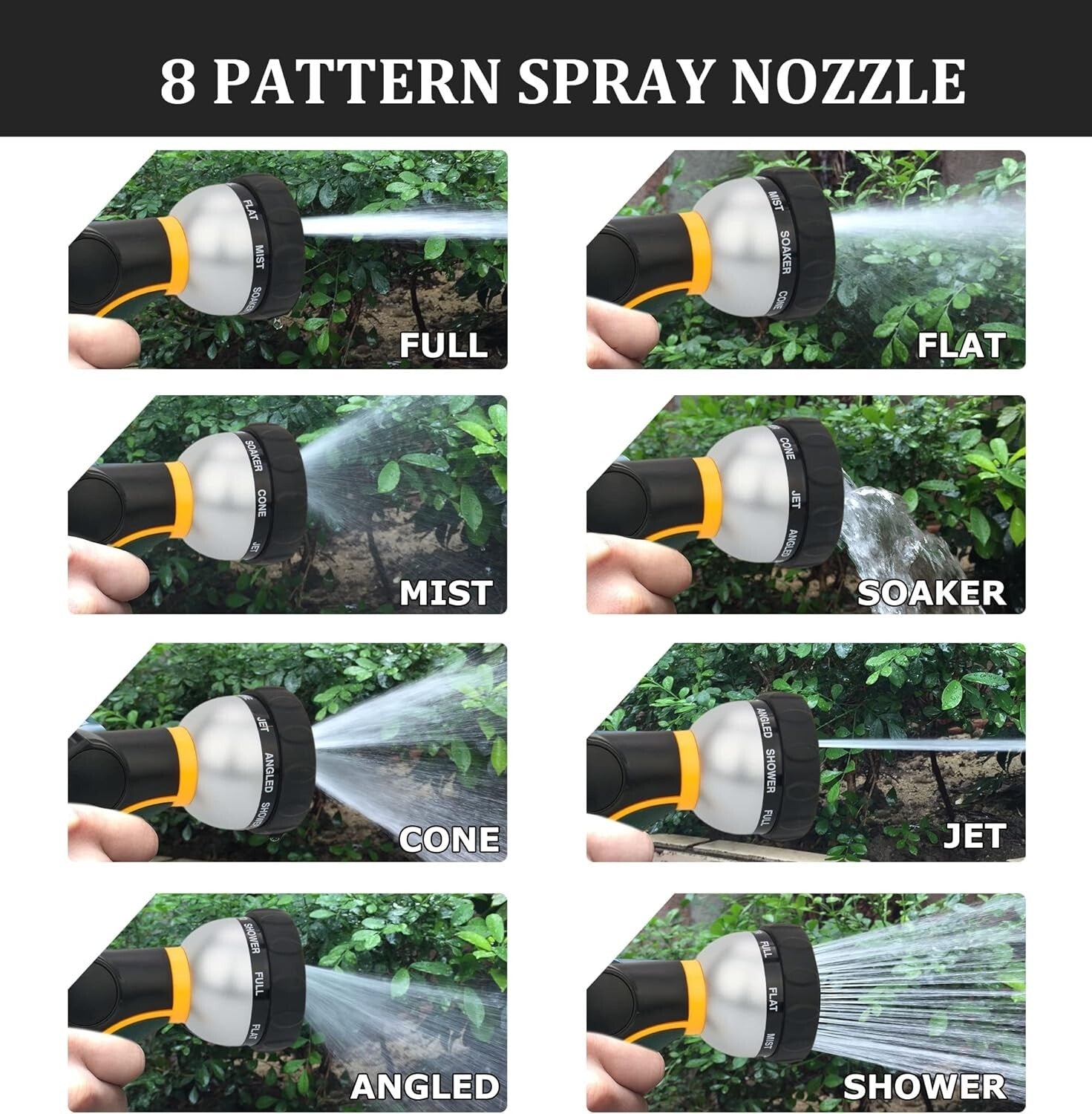 8 PATTERN SPRAY NOZZLE

FLAT MIST SOAKER
FULL

MIST SOAKER CONE
FLAT

SOAKER CONE JET
MIST

CONE JET ANGLED
SOAKER

JET ANGLED SHOWER
CONE

ANGLED SHOWER FULL
JET

SHOWER FULL FLAT
ANGLED

FULL FLAT MIST
SHOWER