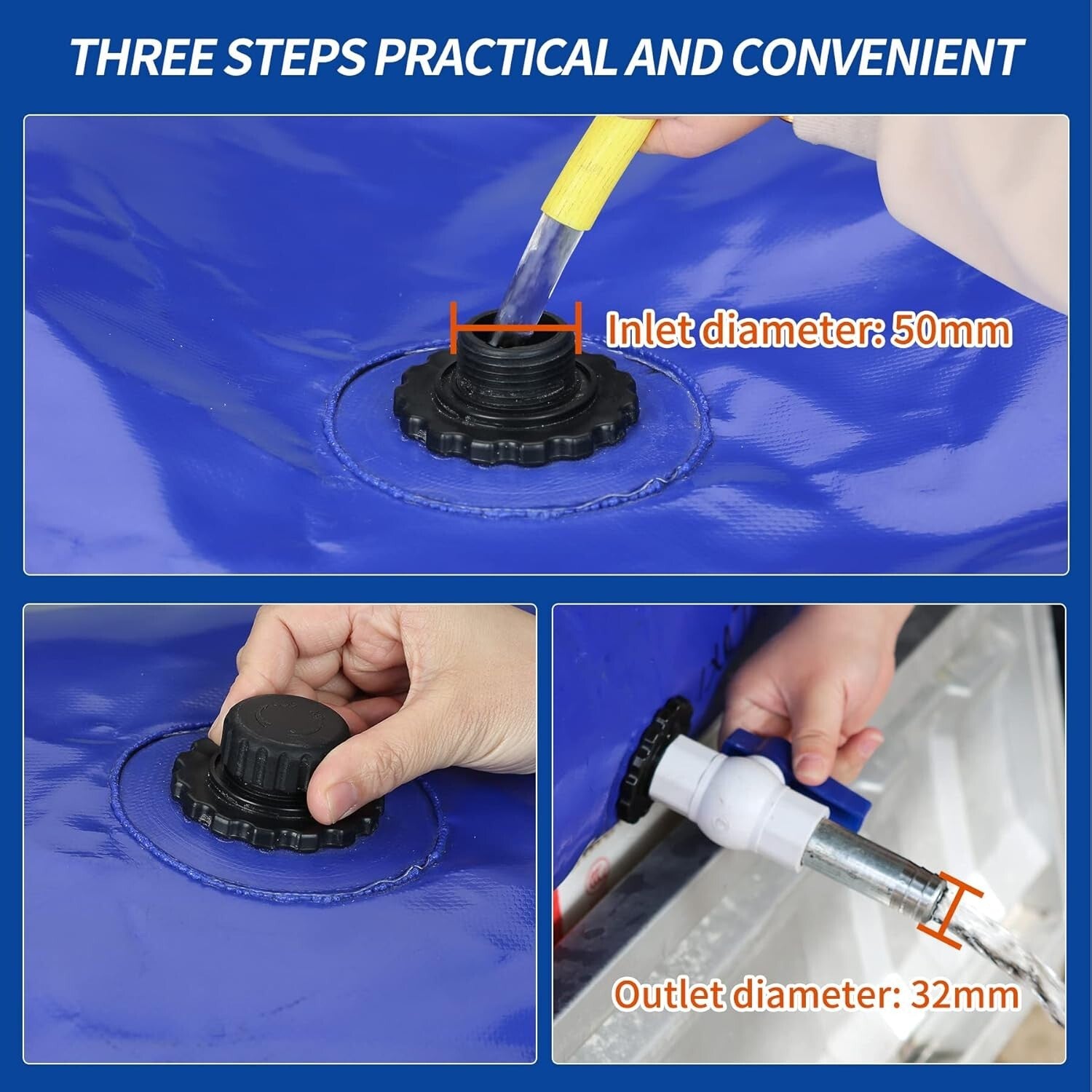 THREE STEPS PRACTICAL AND CONVENIENT

Inlet diameter: 50mm

Outlet diameter: 32mm