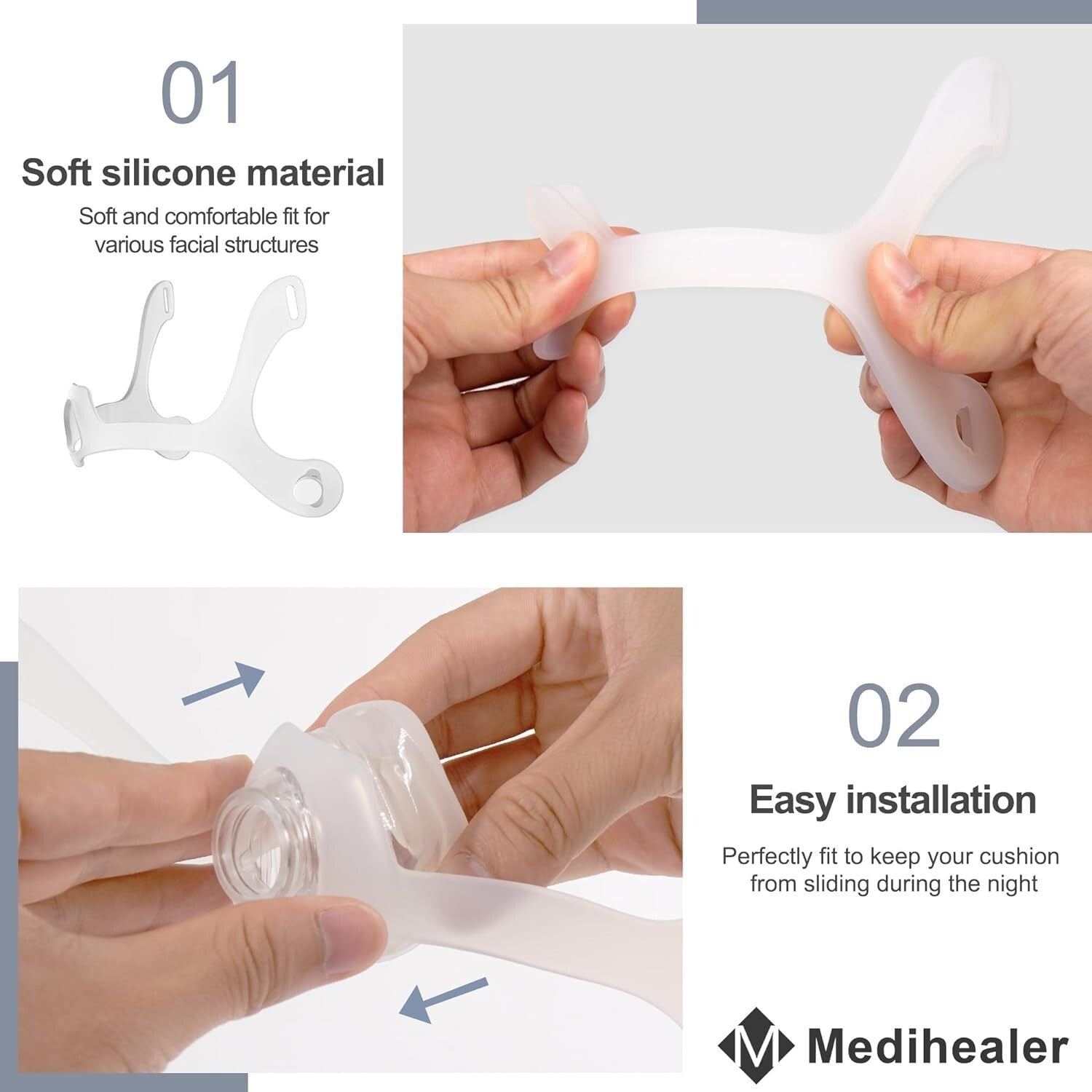 01

Soft silicone material

Soft and comfortable fit for various facial structures

02

Easy installation

Perfectly fit to keep your cushion from sliding during the night

M Medihealer