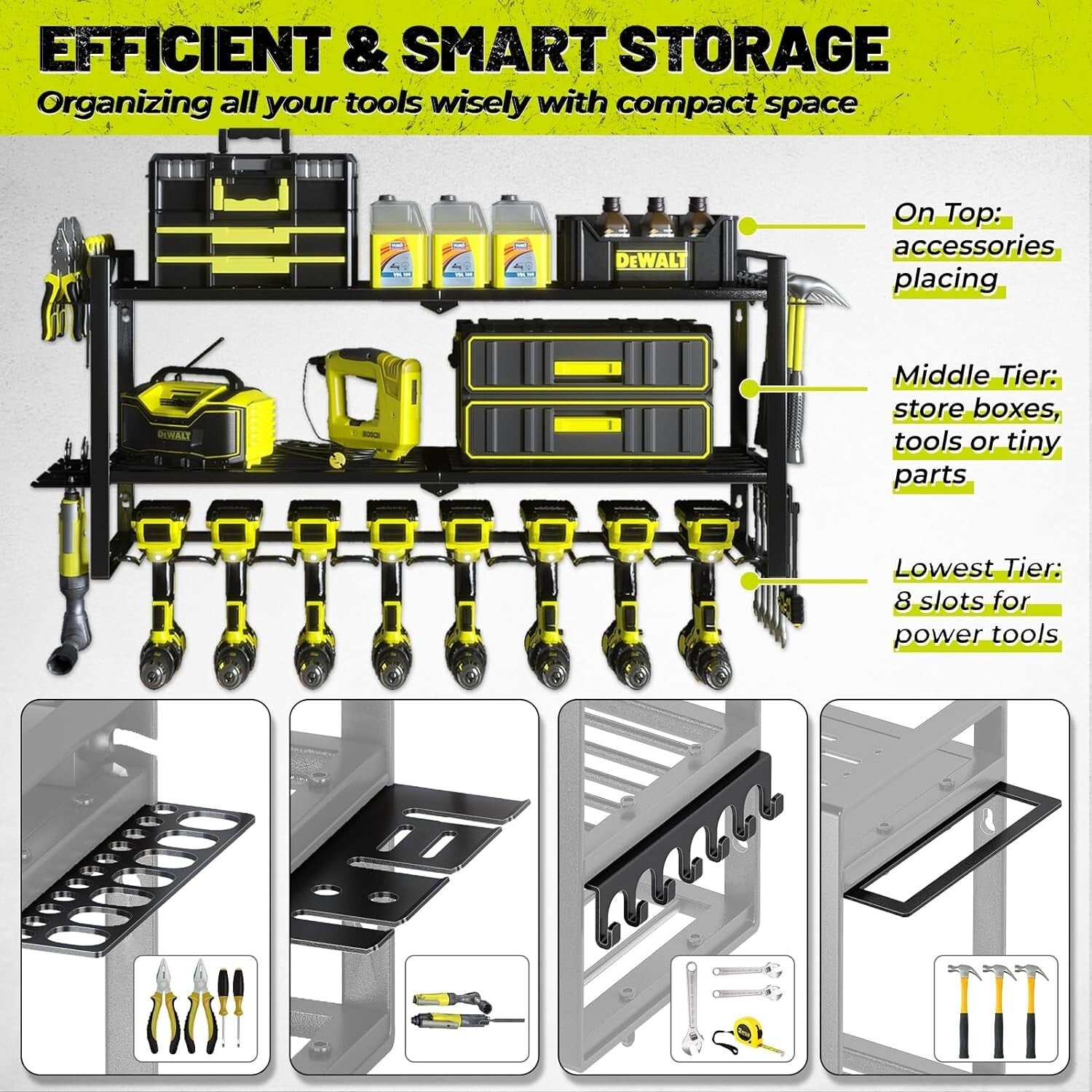 EFFICIENT & SMART STORAGE
Organizing all your tools wisely with compact space

DEWALT

DEWALT

BOSCH

On Top: accessories placing

Middle Tier: store boxes, tools or tiny parts

Lowest Tier: 8 slots for power tools