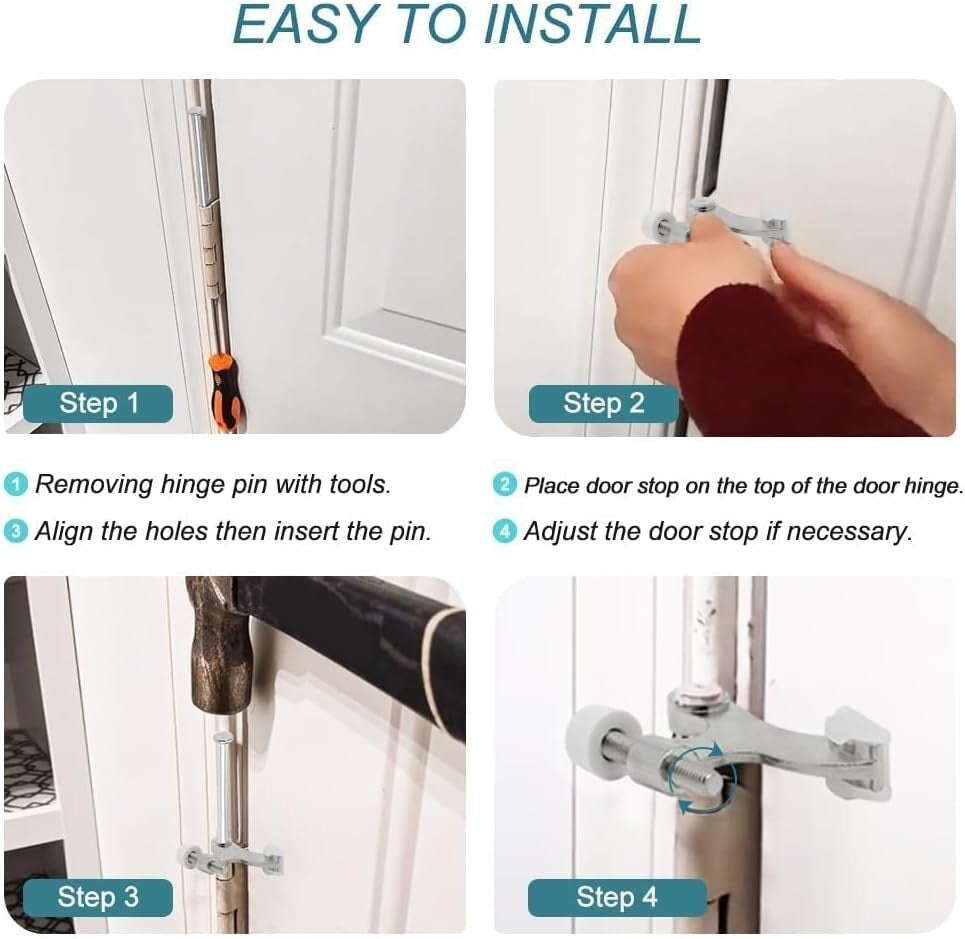 EASY TO INSTALL

Step 1

Step 2

1 Removing hinge pin with tools.

2 Place door stop on the top of the door hinge.

3 Align the holes then insert the pin.

4 Adjust the door stop if necessary.

Step 3

Step 4