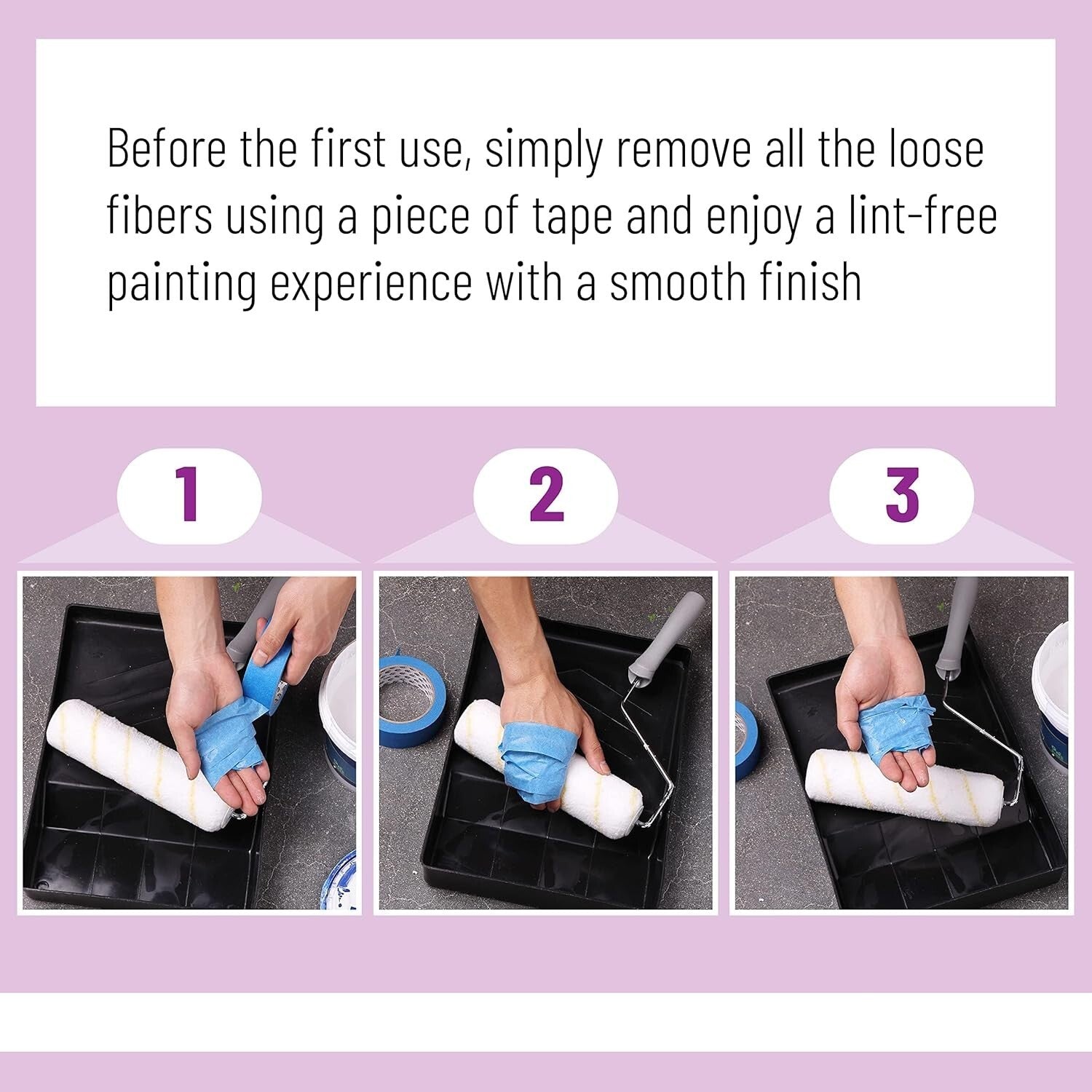 Before the first use, simply remove all the loose fibers using a piece of tape and enjoy a lint-free painting experience with a smooth finish

1

2

3