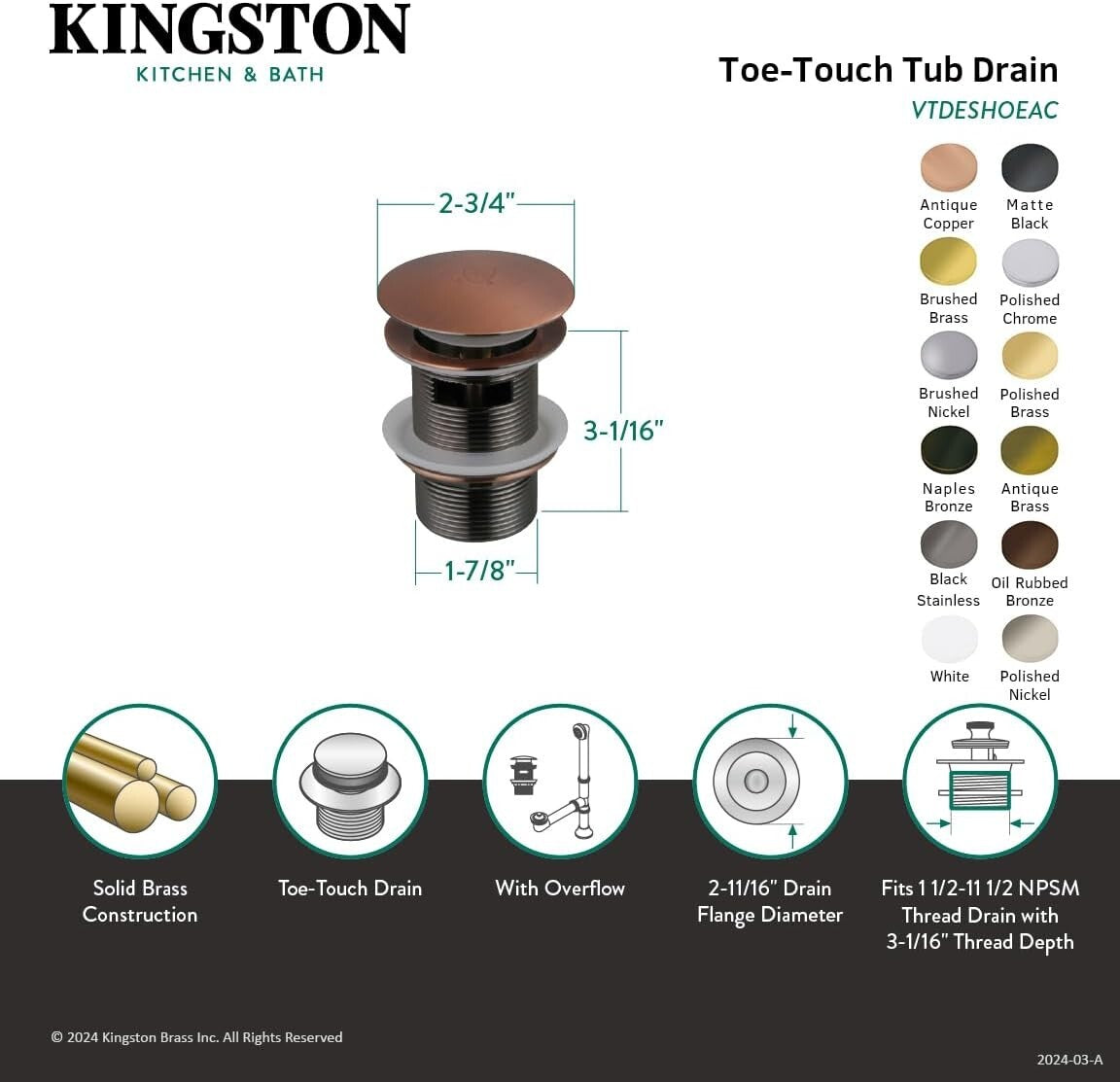 KINGSTON
KITCHEN & BATH

Toe-Touch Tub Drain
VTDESHOEAC

2-3/4"
3-1/16"
1-7/8"

Antique Copper
Matte Black
Brushed Brass
Polished Chrome
Brushed Nickel
Polished Brass
Naples Bronze
Antique Brass
Black Stainless
Oil Rubbed Bronze
White
Polished Nickel

Solid Brass Construction

Toe-Touch Drain

With Overflow

2-11/16" Drain Flange Diameter

Fits 1 1/2-11 1/2 NPSM Thread Drain with 3-1/16" Thread Depth

© 2024 Kingston Brass Inc. All Rights Reserved

2024-03-A