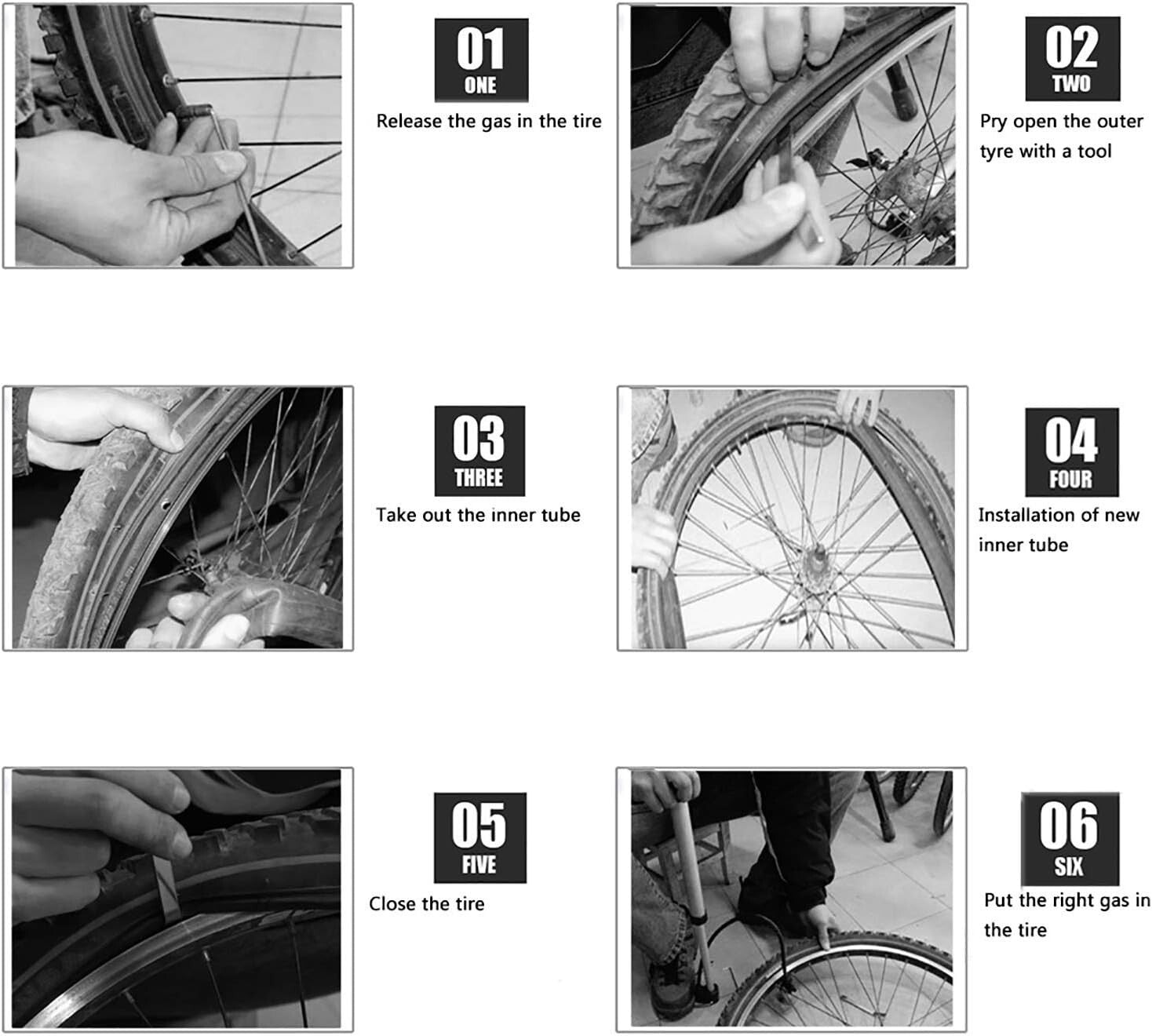 01
ONE
Release the gas in the tire

02
TWO
Pry open the outer tyre with a tool

03
THREE
Take out the inner tube

04
FOUR
Installation of new inner tube

05
FIVE
Close the tire

06
SIX
Put the right gas in the tire