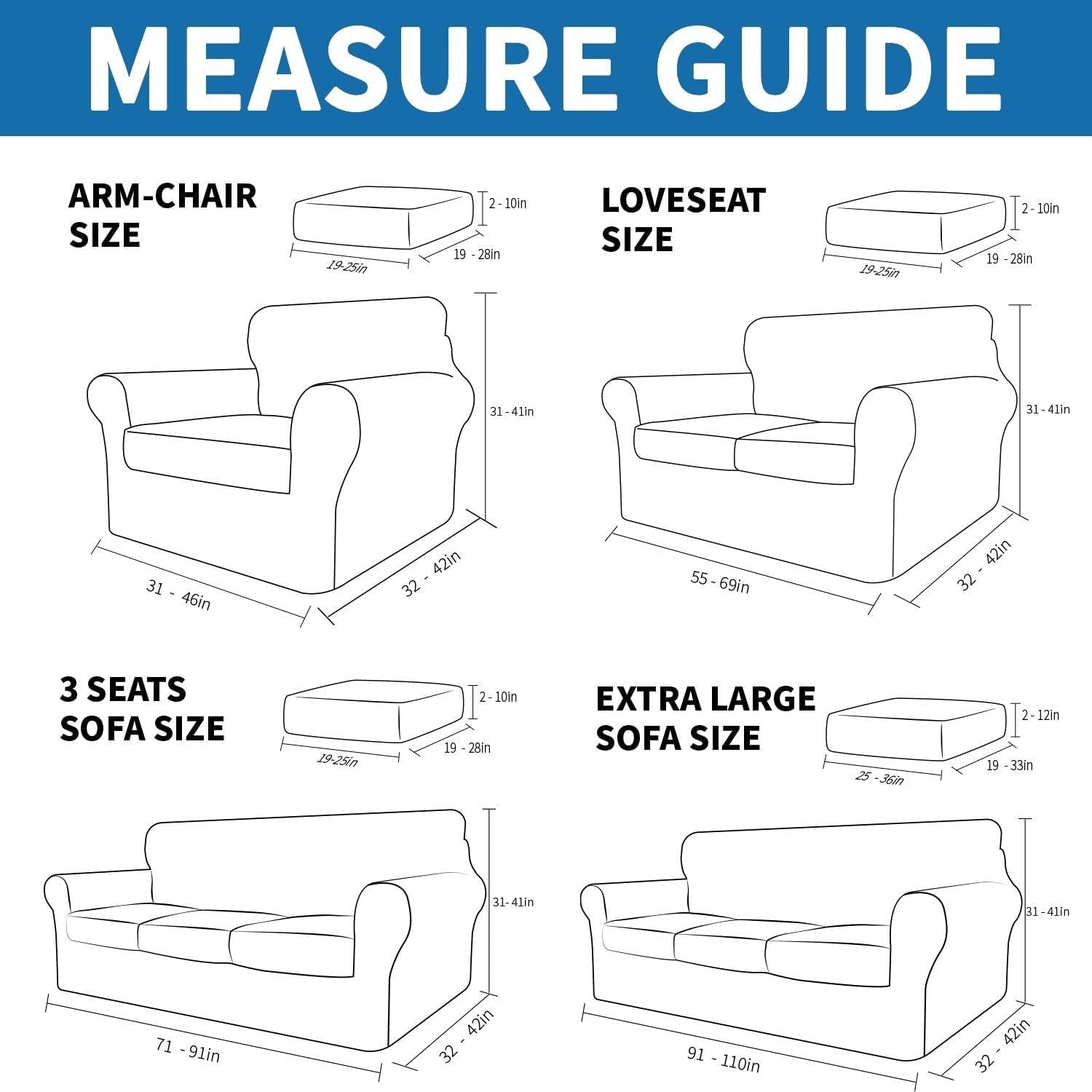 MEASURE GUIDE

ARM-CHAIR SIZE

2 - 10in
19-25in
19 - 28in

31 - 41in
31 - 46in
32 - 42in

LOVESEAT SIZE

2 - 10in
19-25in
19 - 28in

31 - 41in
55 - 69in
32 - 42in

3 SEATS SOFA SIZE

2 - 10in
19-25in
19 - 28in

31- 41in
71 - 91in
32 - 42in

EXTRA LARGE SOFA SIZE

2 - 12in
25 - 36in
19 - 33in

31 - 41in
91 - 110in
32 - 42in