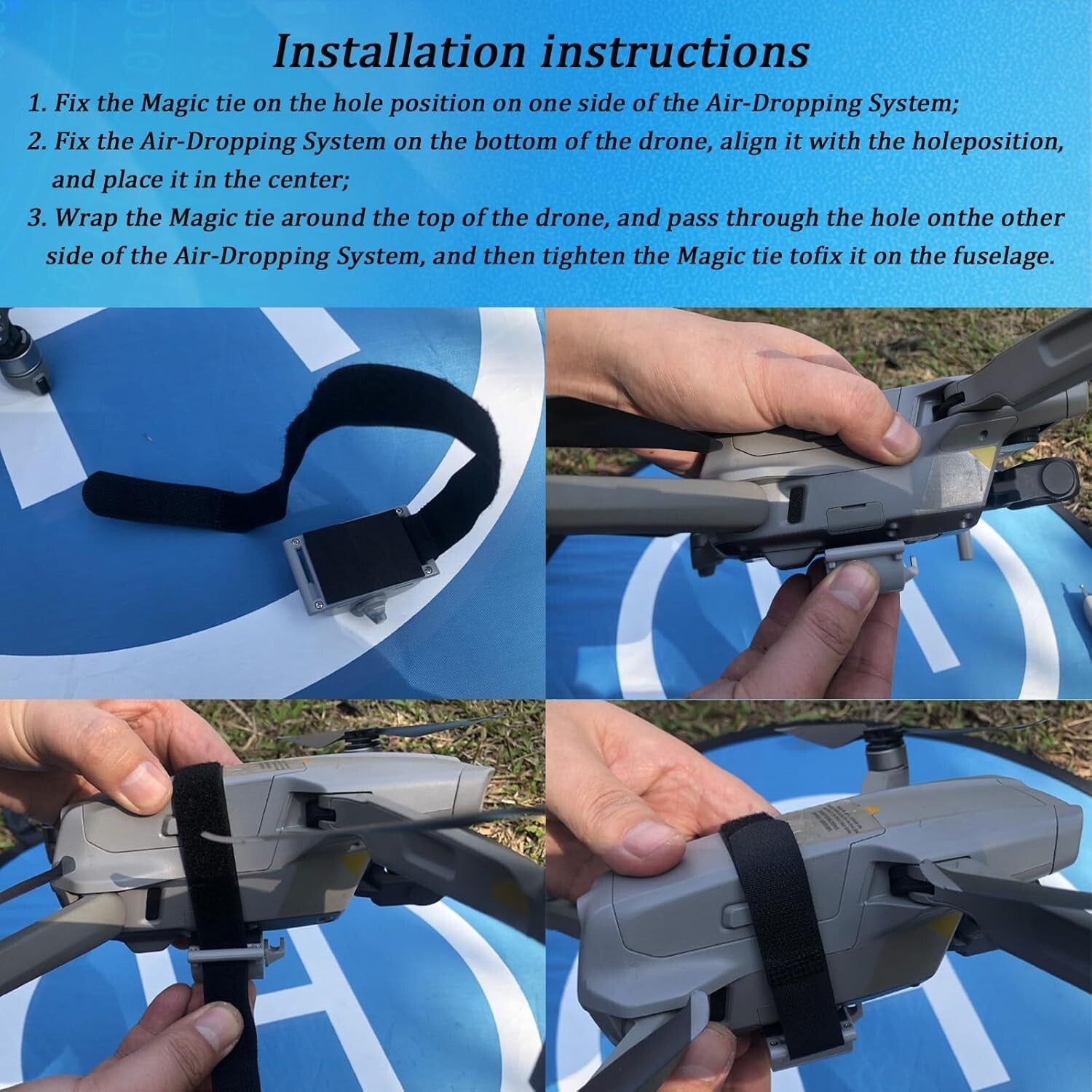 Installation instructions

1. Fix the Magic tie on the hole position on one side of the Air-Dropping System;

2. Fix the Air-Dropping System on the bottom of the drone, align it with the holeposition, and place it in the center;

3. Wrap the Magic tie around the top of the drone, and pass through the hole onthe other side of the Air-Dropping System, and then tighten the Magic tie tofix it on the fuselage.