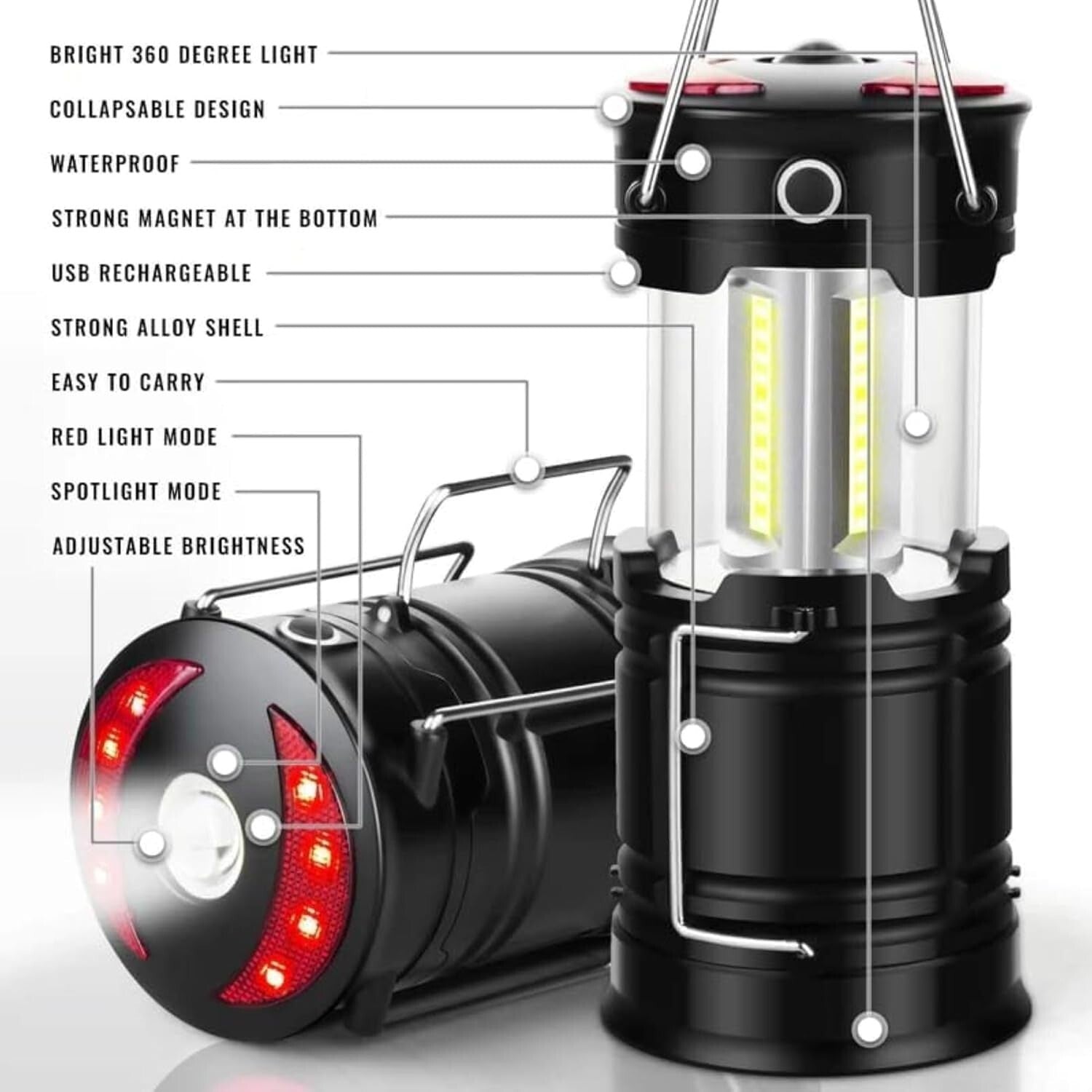 BRIGHT 360 DEGREE LIGHT

COLLAPSABLE DESIGN

WATERPROOF

STRONG MAGNET AT THE BOTTOM

USB RECHARGEABLE

STRONG ALLOY SHELL

EASY TO CARRY

RED LIGHT MODE

SPOTLIGHT MODE

ADJUSTABLE BRIGHTNESS