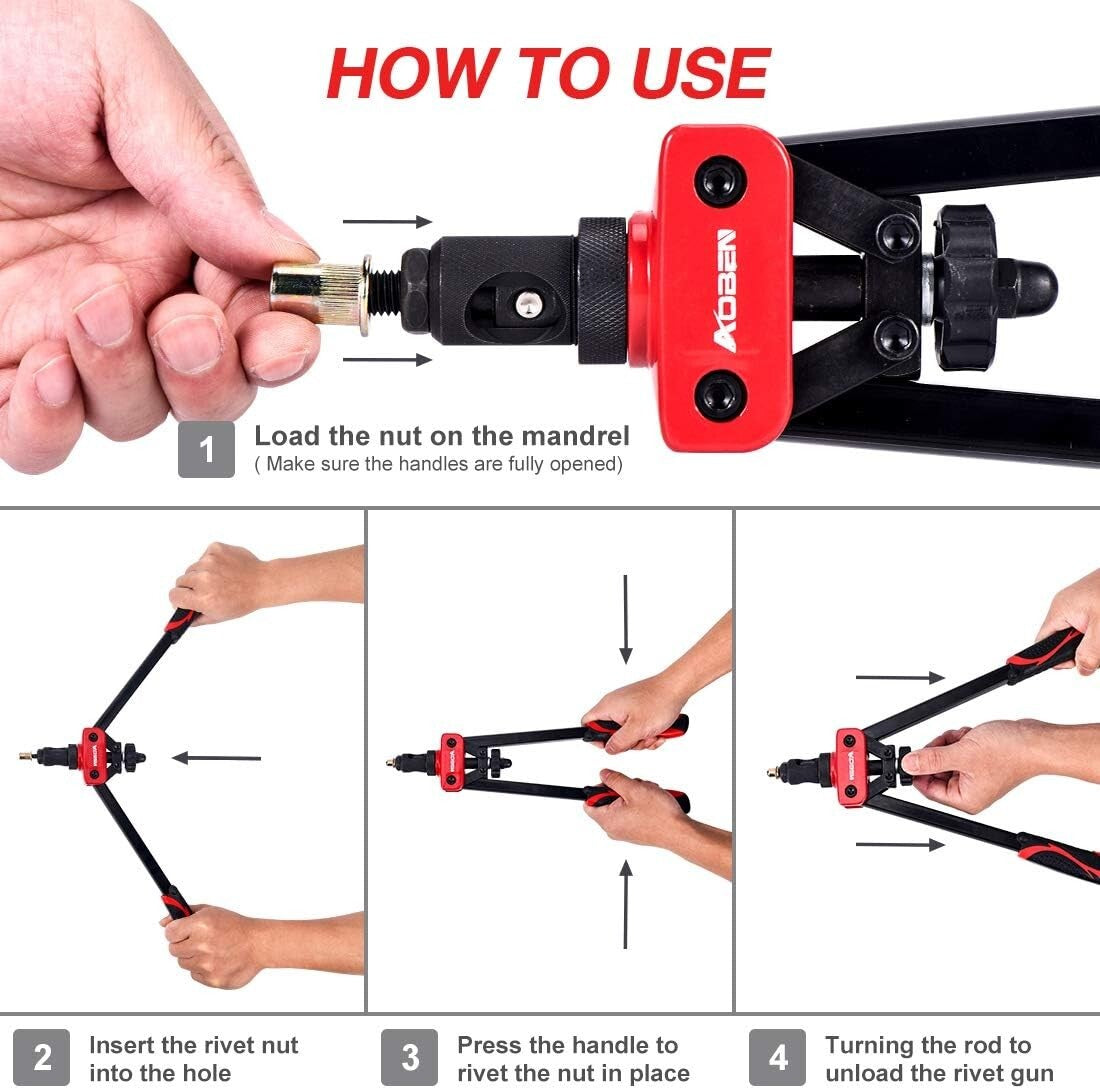 HOW TO USE

AOBEN

1 Load the nut on the mandrel
( Make sure the handles are fully opened)

2 Insert the rivet nut into the hole

3 Press the handle to rivet the nut in place

4 Turning the rod to unload the rivet gun