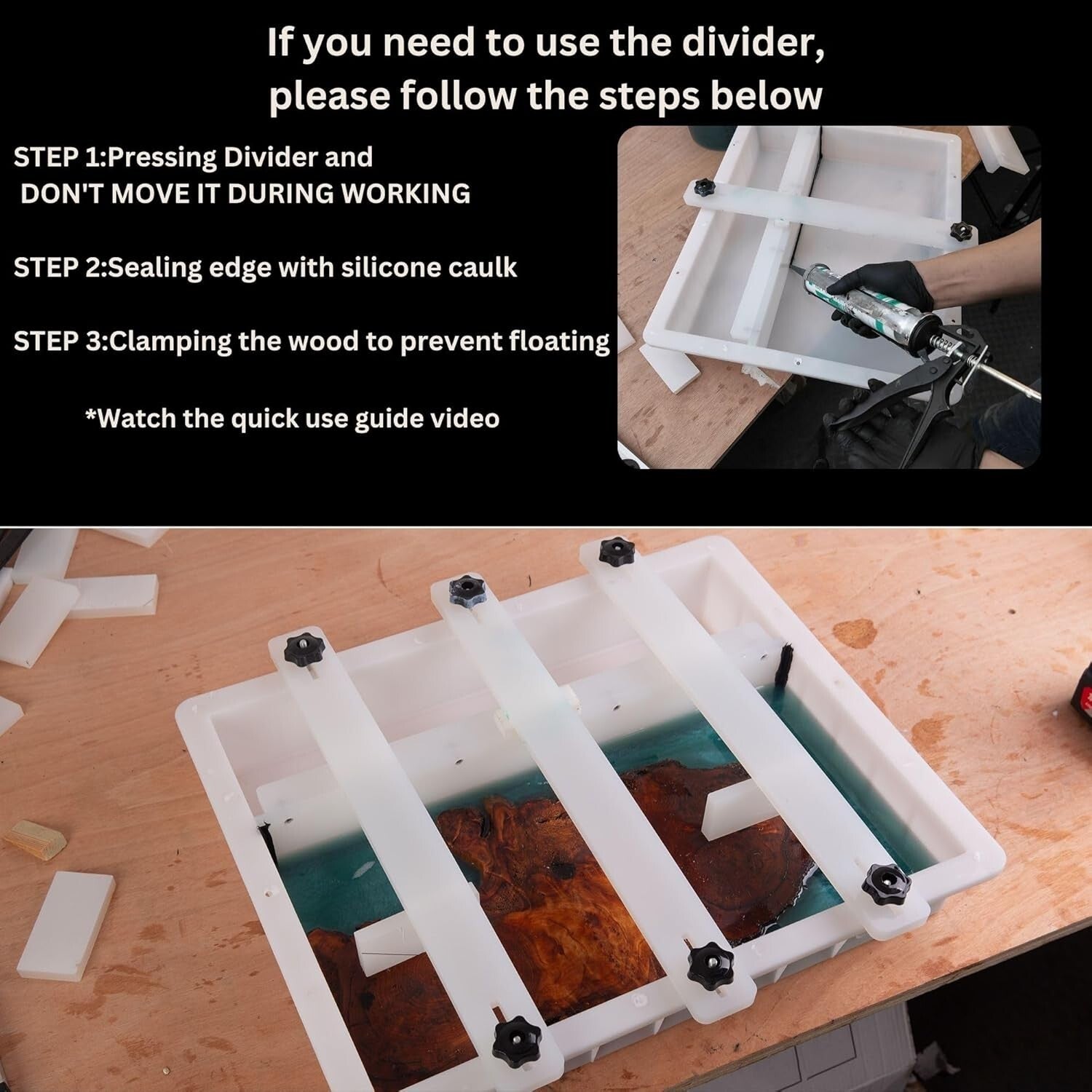 If you need to use the divider, please follow the steps below

STEP 1:Pressing Divider and DON'T MOVE IT DURING WORKING

STEP 2:Sealing edge with silicone caulk

STEP 3:Clamping the wood to prevent floating

*Watch the quick use guide video