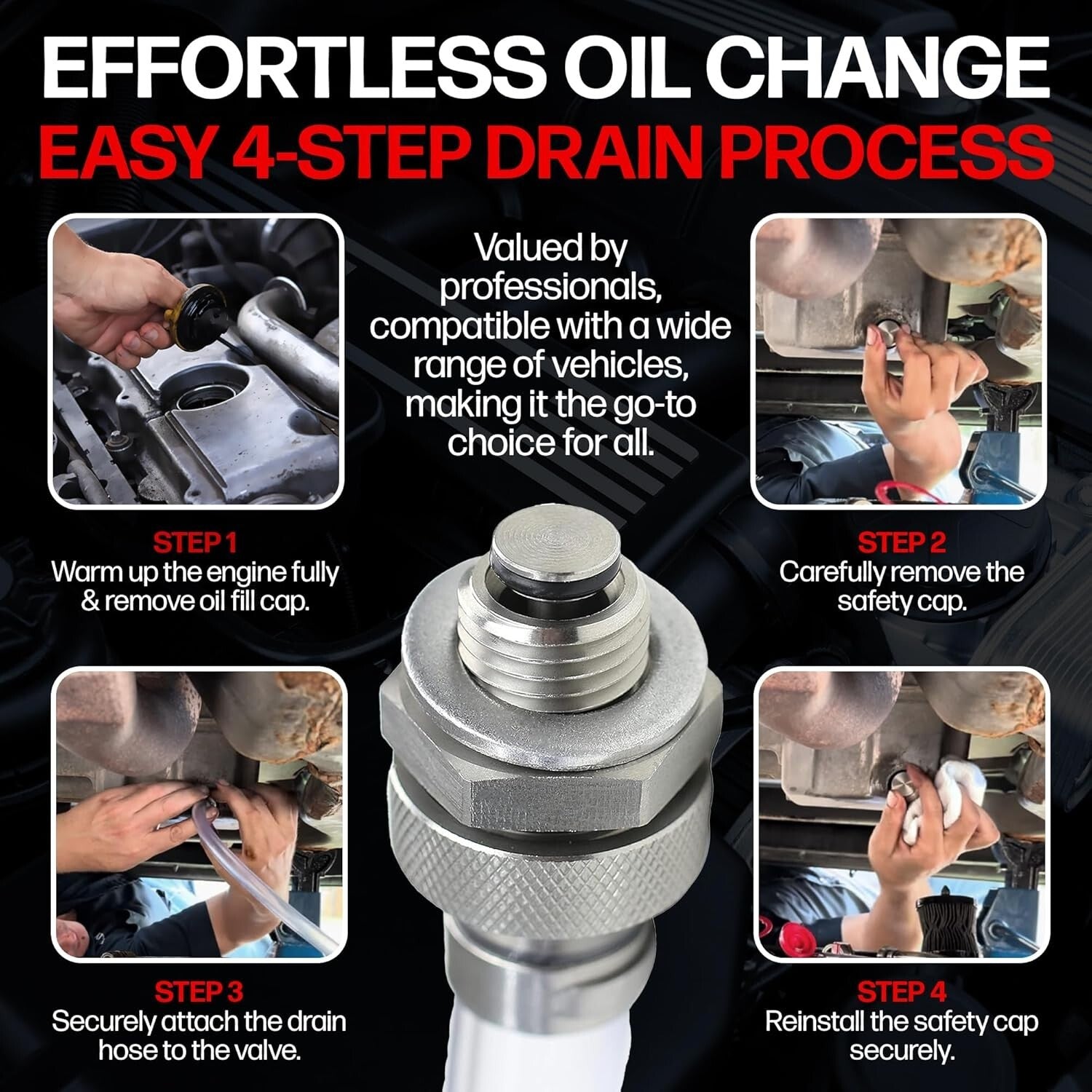 EFFORTLESS OIL CHANGE
EASY 4-STEP DRAIN PROCESS

Valued by professionals, compatible with a wide range of vehicles, making it the go-to choice for all.

STEP 1
Warm up the engine fully & remove oil fill cap.

STEP 2
Carefully remove the safety cap.

STEP 3
Securely attach the drain hose to the valve.

STEP 4
Reinstall the safety cap securely.