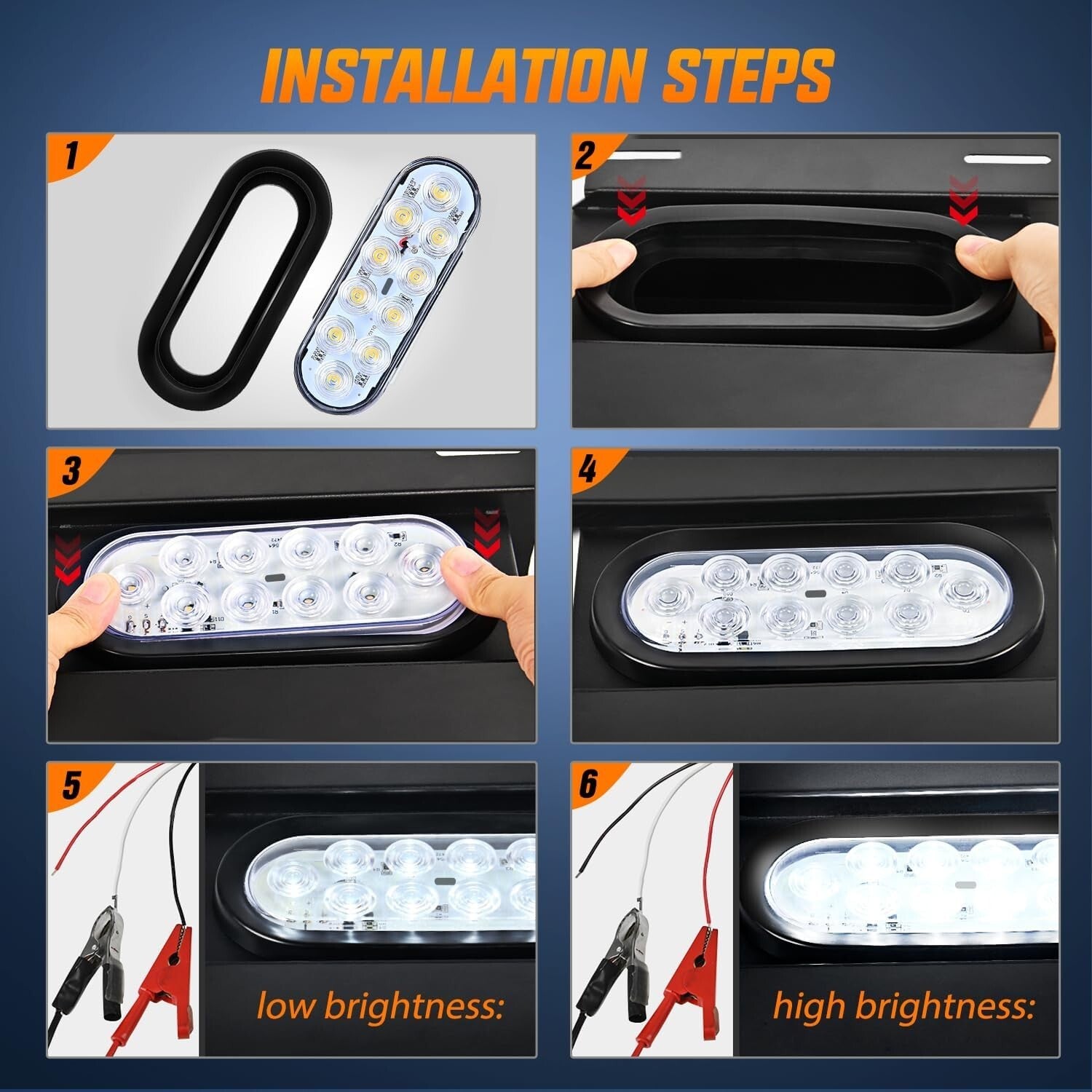 INSTALLATION STEPS

1

2

3

4

5

low brightness:

6

high brightness: