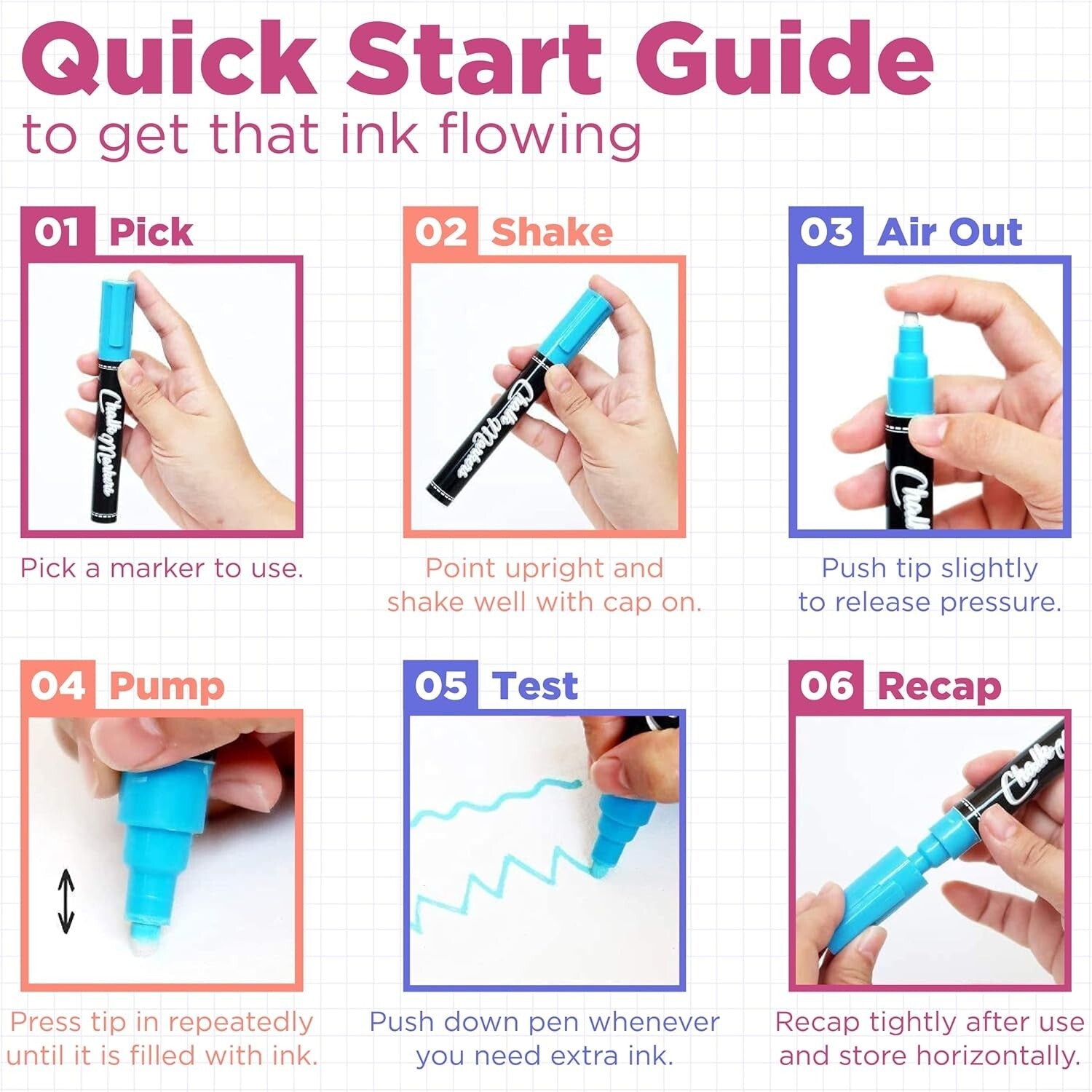 Quick Start Guide
to get that ink flowing

01 Pick

Chalk Markers

Pick a marker to use.

02 Shake

Chalk Markers

Point upright and shake well with cap on.

03 Air Out

Chalk

Push tip slightly to release pressure.

04 Pump

Press tip in repeatedly until it is filled with ink.

05 Test

Push down pen whenever you need extra ink.

06 Recap

Chalk

Recap tightly after use and store horizontally.