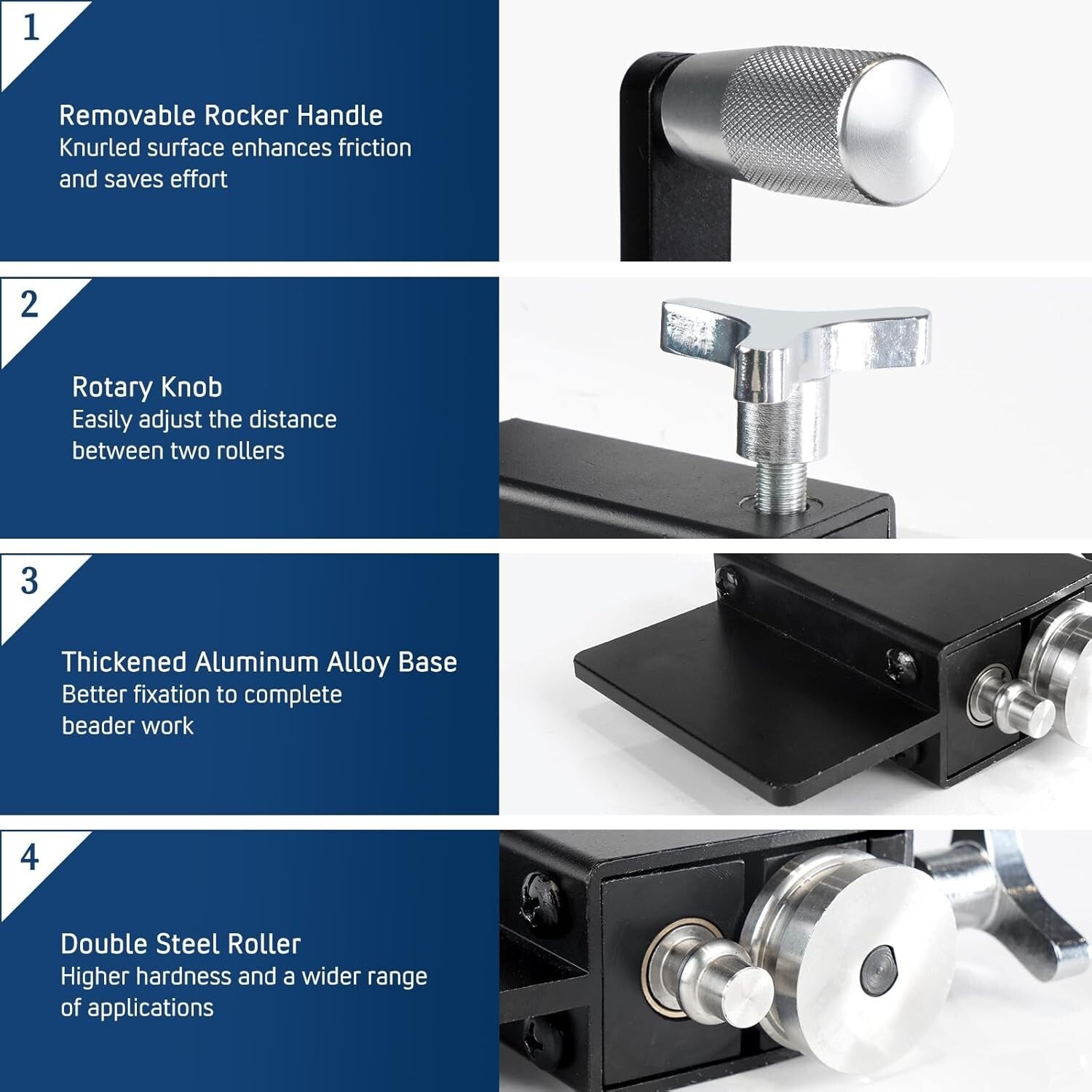 1

Removable Rocker Handle
Knurled surface enhances friction and saves effort

2

Rotary Knob
Easily adjust the distance between two rollers

3

Thickened Aluminum Alloy Base
Better fixation to complete beader work

4

Double Steel Roller
Higher hardness and a wider range of applications