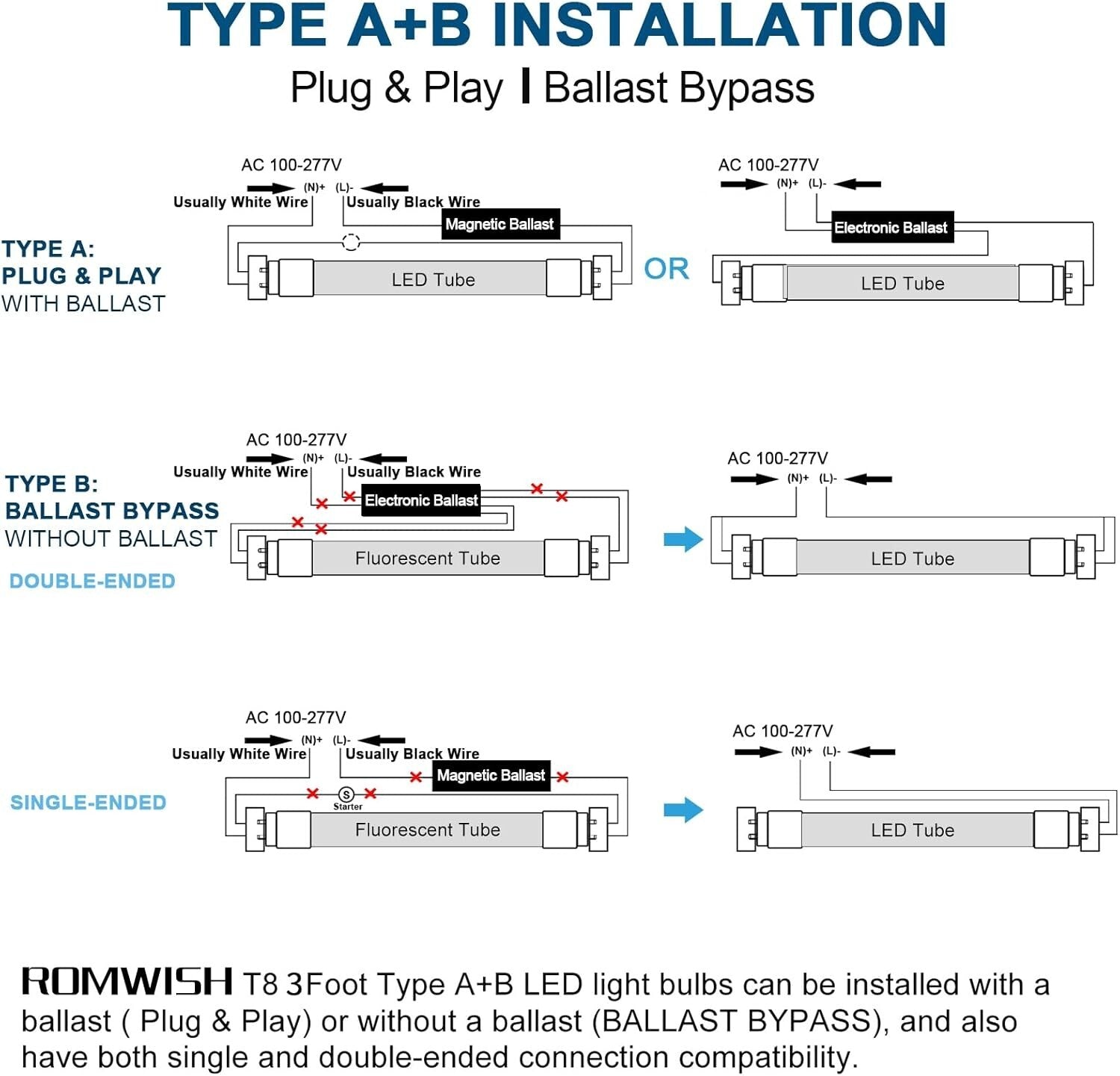 TYPE A+B INSTALLATION

Plug & Play | Ballast Bypass

TYPE A:
PLUG & PLAY
WITH BALLAST

AC 100-277V
(N)+ (L)-
Usually White Wire
Usually Black Wire
Magnetic Ballast
LED Tube

OR

AC 100-277V
(N)+ (L)-
Electronic Ballast
LED Tube

TYPE B:
BALLAST BYPASS
WITHOUT BALLAST

DOUBLE-ENDED

AC 100-277V
(N)+ (L)-
Usually White Wire
Usually Black Wire
Electronic Ballast
Fluorescent Tube

AC 100-277V
(N)+ (L)-
LED Tube

SINGLE-ENDED

AC 100-277V
(N)+ (L)-
Usually White Wire
Usually Black Wire
Magnetic Ballast
S
Starter
Fluorescent Tube

AC 100-277V
(N)+ (L)-
LED Tube

ROMWISH T8 3Foot Type A+B LED light bulbs can be installed with a ballast ( Plug & Play) or without a ballast (BALLAST BYPASS), and also have both single and double-ended connection compatibility.