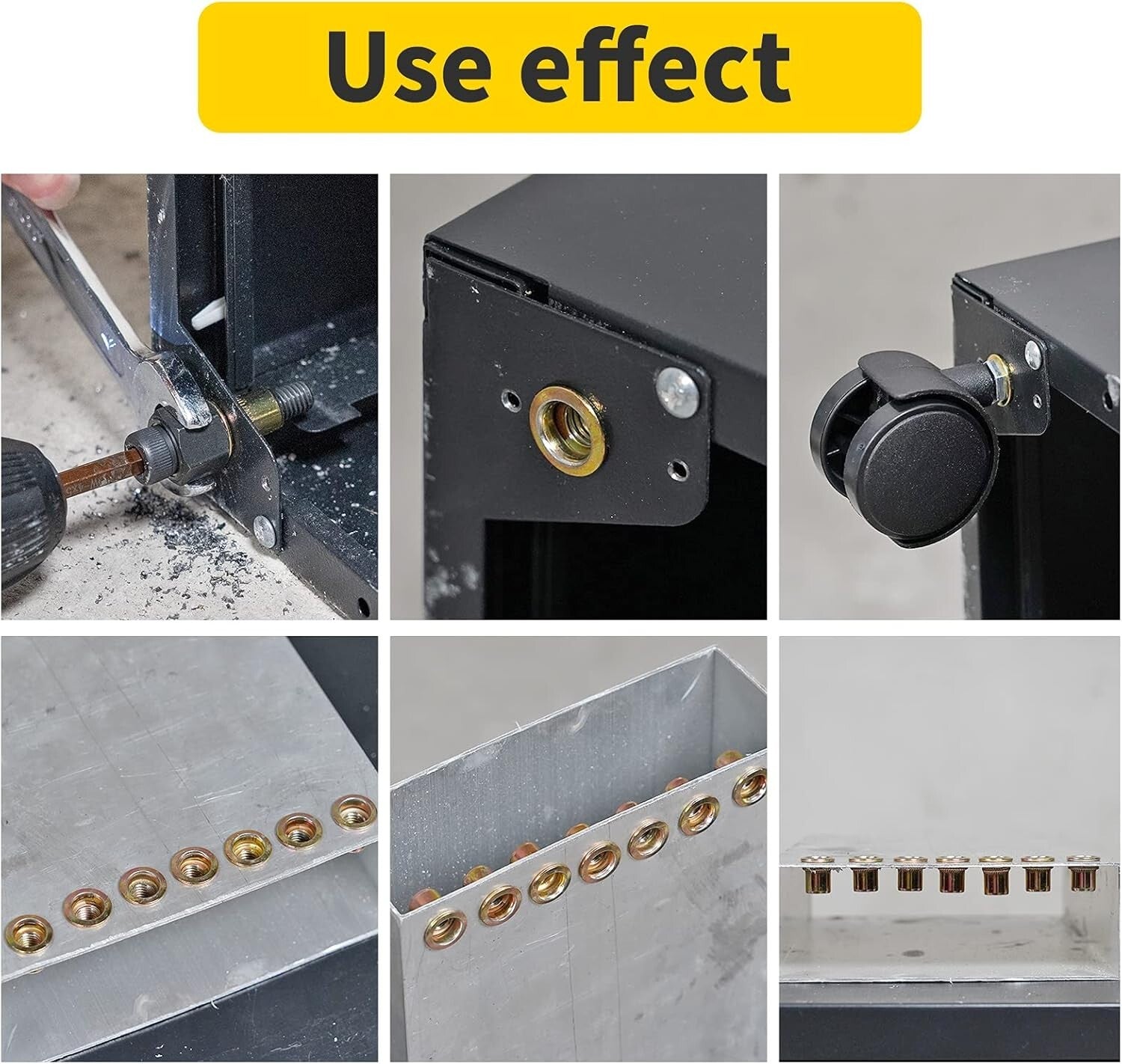 Use effect