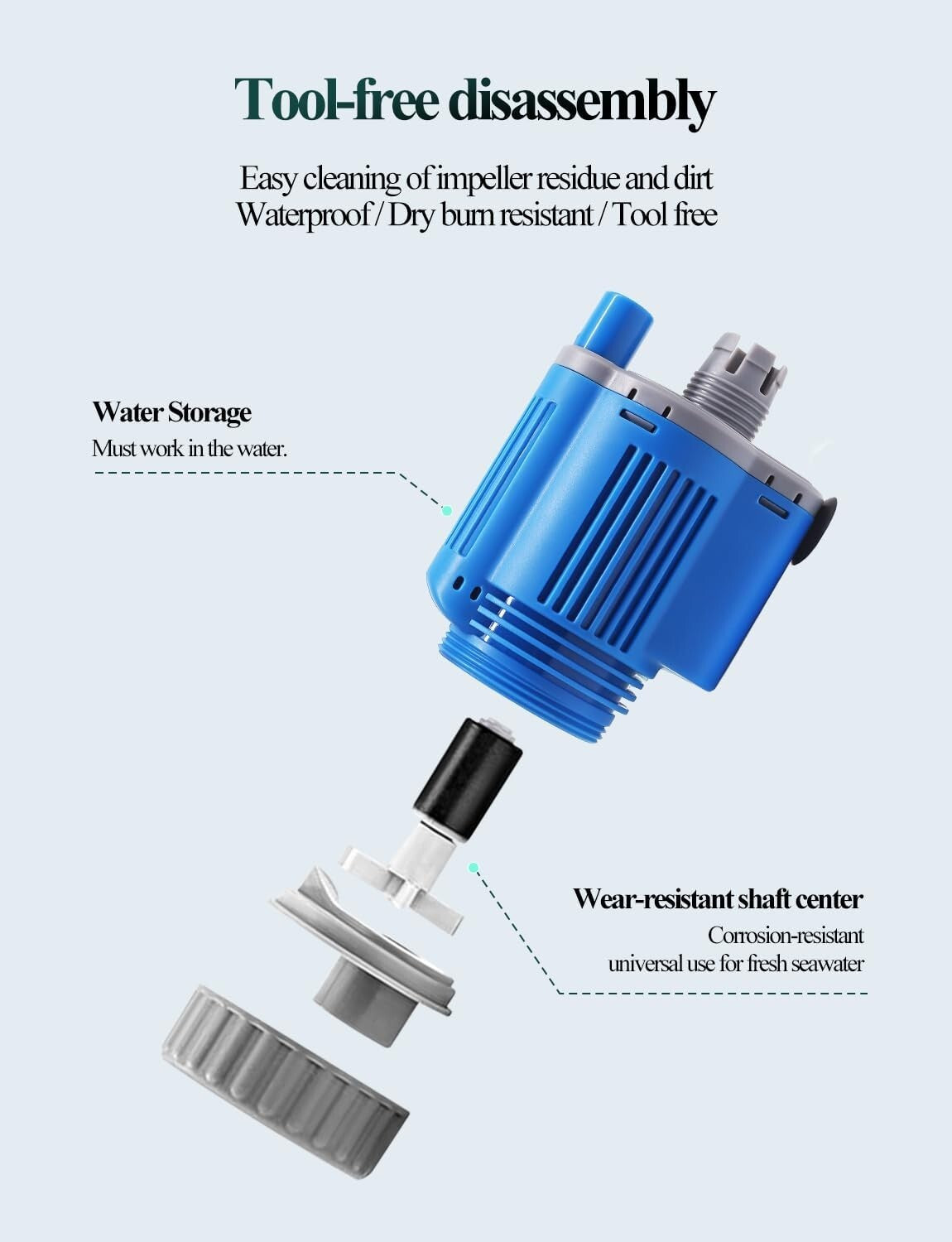 Tool-free disassembly

Easy cleaning of impeller residue and dirt
Waterproof / Dry burn resistant / Tool free

Water Storage
Must work in the water.

Wear-resistant shaft center
Corrosion-resistant
universal use for fresh seawater