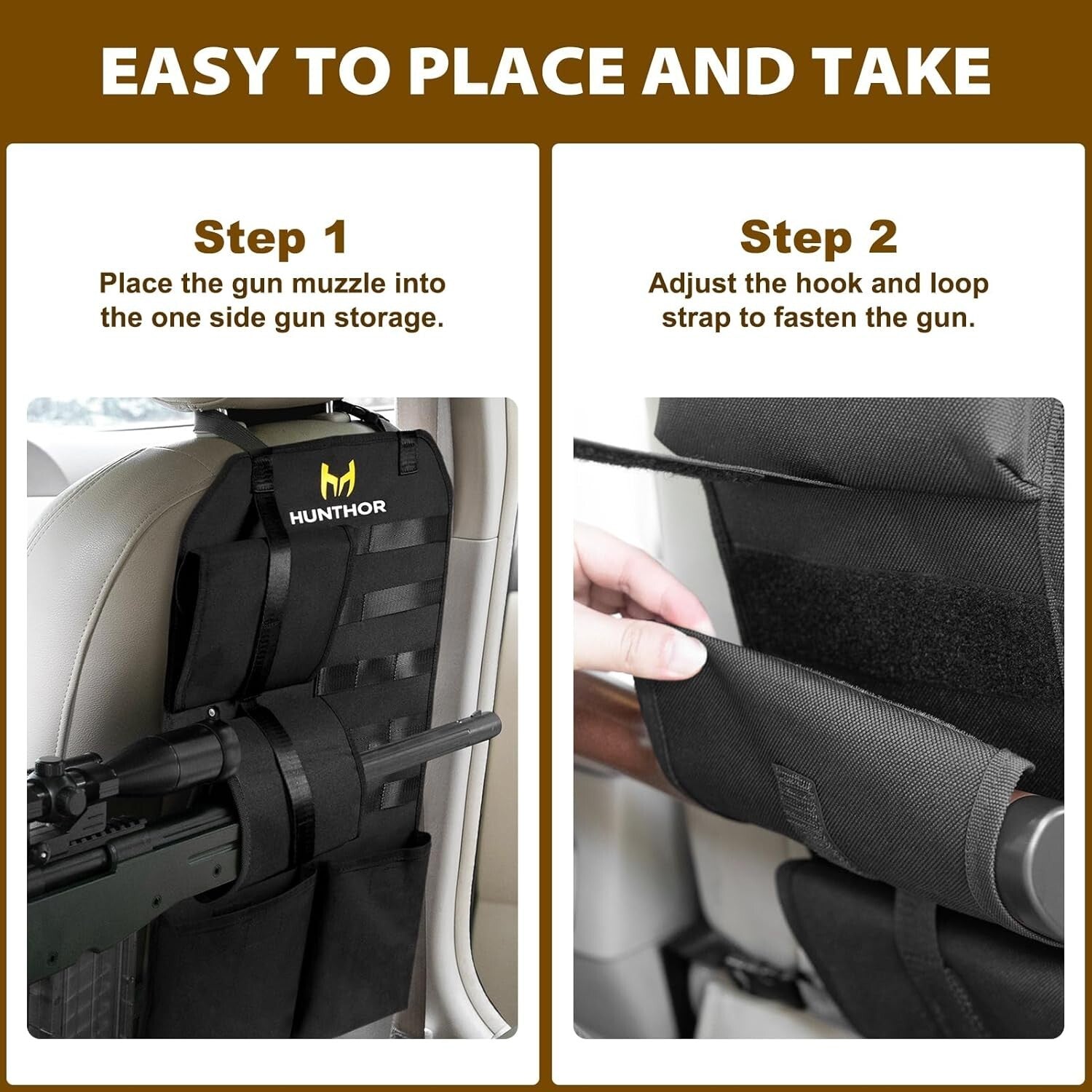 EASY TO PLACE AND TAKE

Step 1
Place the gun muzzle into the one side gun storage.

HUNTHOR

Step 2
Adjust the hook and loop strap to fasten the gun.