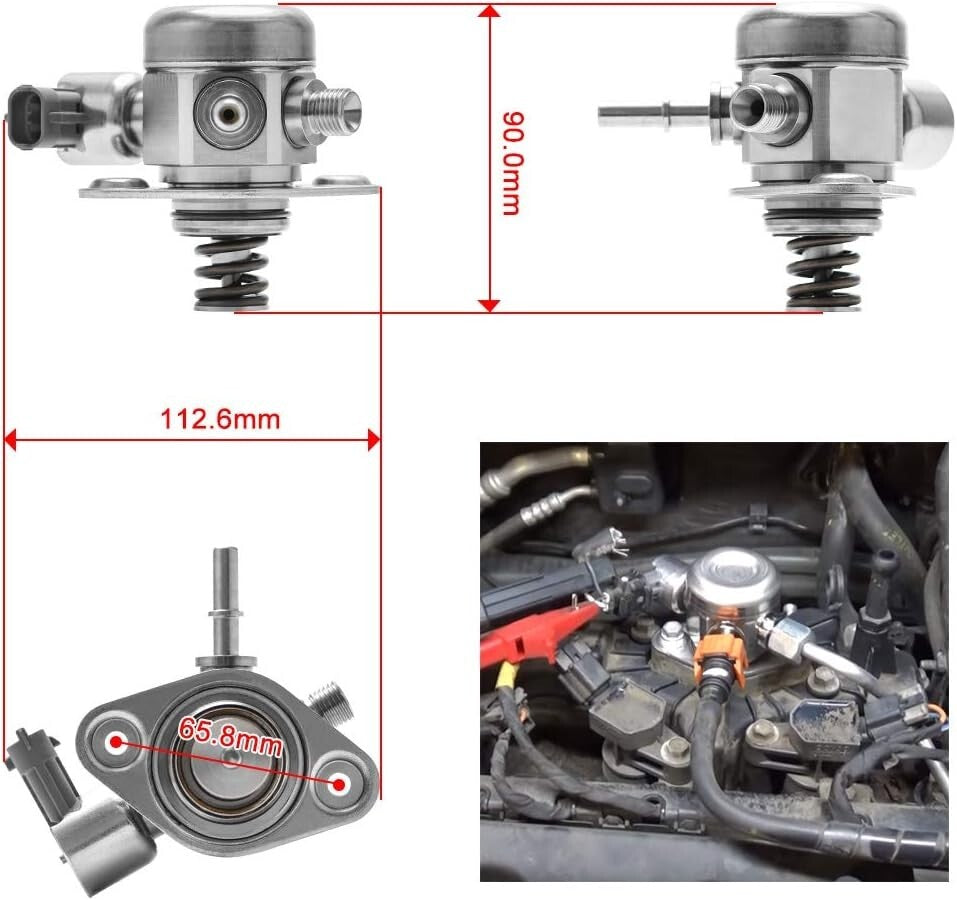 90.0mm

112.6mm

65.8mm