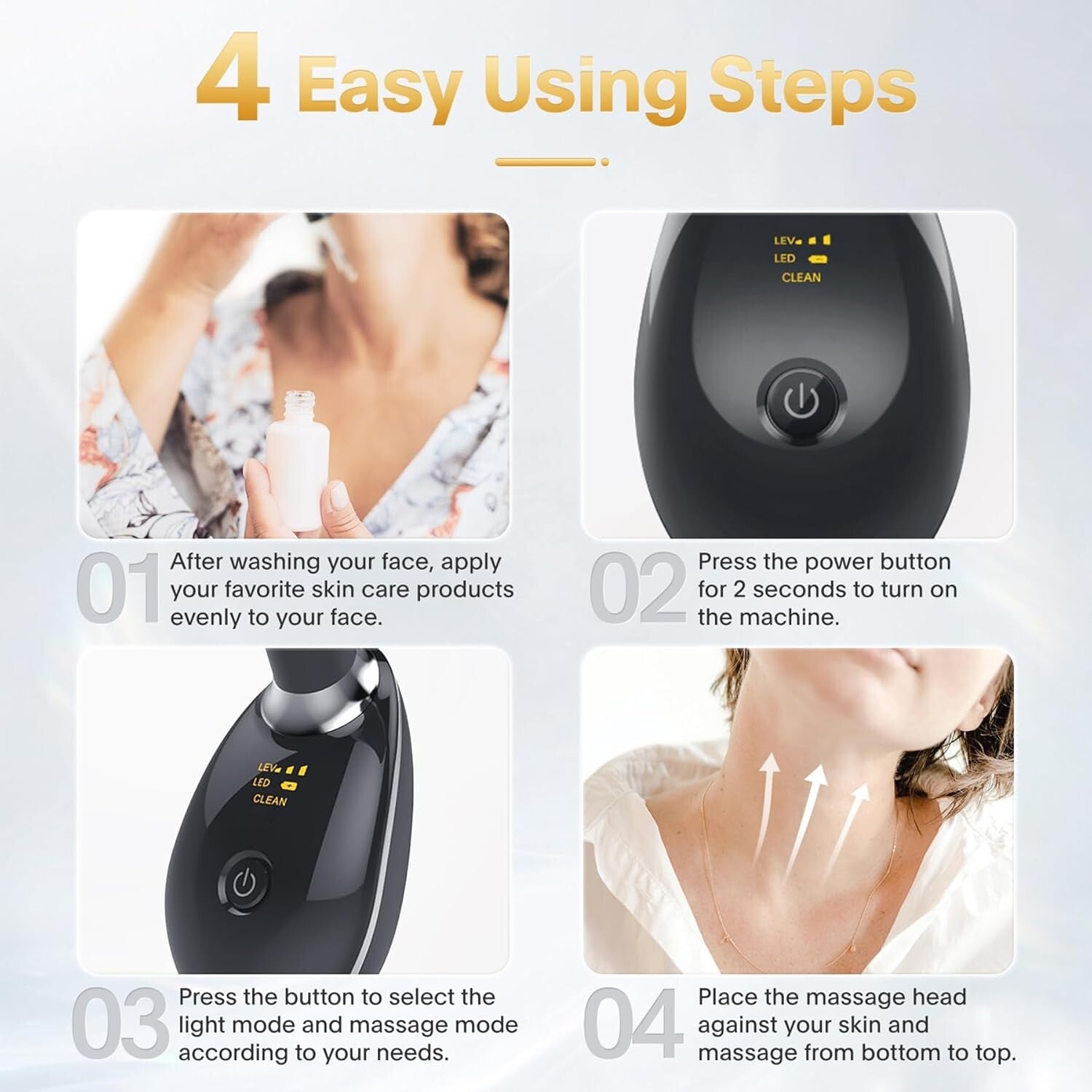 4 Easy Using Steps

LEV
LED
CLEAN

01 After washing your face, apply your favorite skin care products evenly to your face.

02 Press the power button for 2 seconds to turn on the machine.

LEV
LED
CLEAN

03 Press the button to select the light mode and massage mode according to your needs.

04 Place the massage head against your skin and massage from bottom to top.