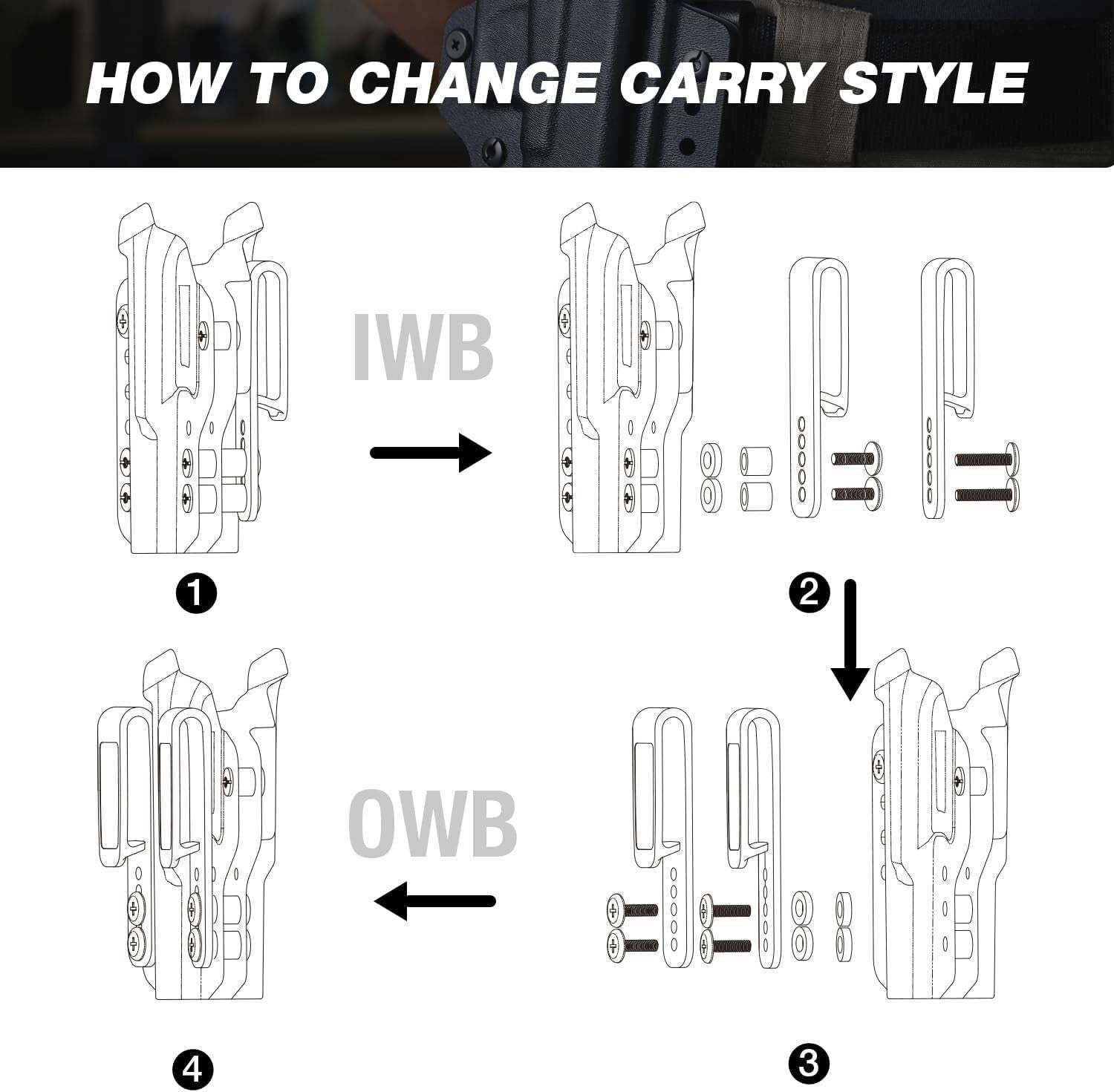 HOW TO CHANGE CARRY STYLE

IWB

1

2

OWB

4

3