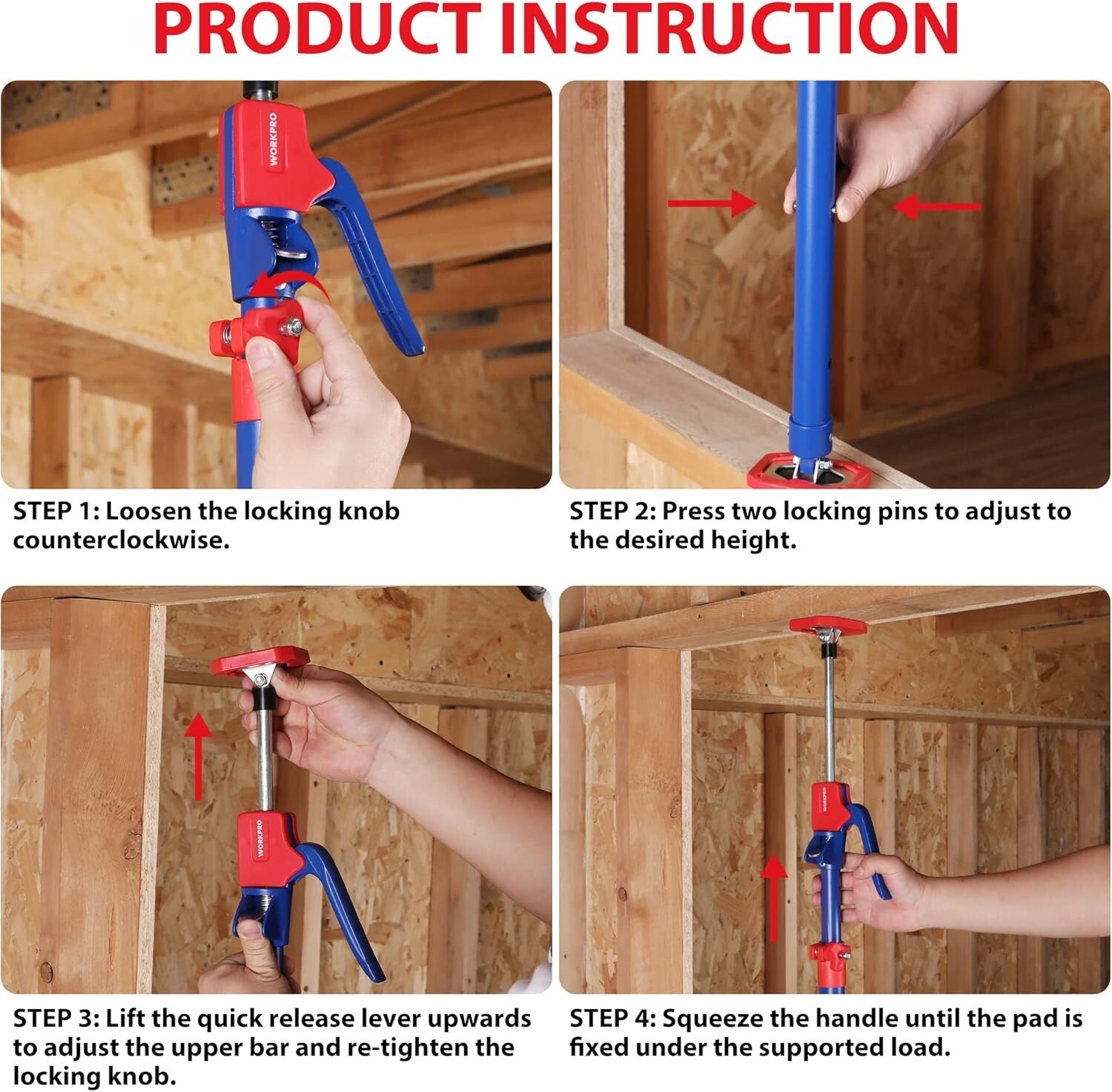 PRODUCT INSTRUCTION

WORKPRO

STEP 1: Loosen the locking knob counterclockwise.

STEP 2: Press two locking pins to adjust to the desired height.

WORKPRO

STEP 3: Lift the quick release lever upwards to adjust the upper bar and re-tighten the locking knob.

WORKPRO

STEP 4: Squeeze the handle until the pad is fixed under the supported load.