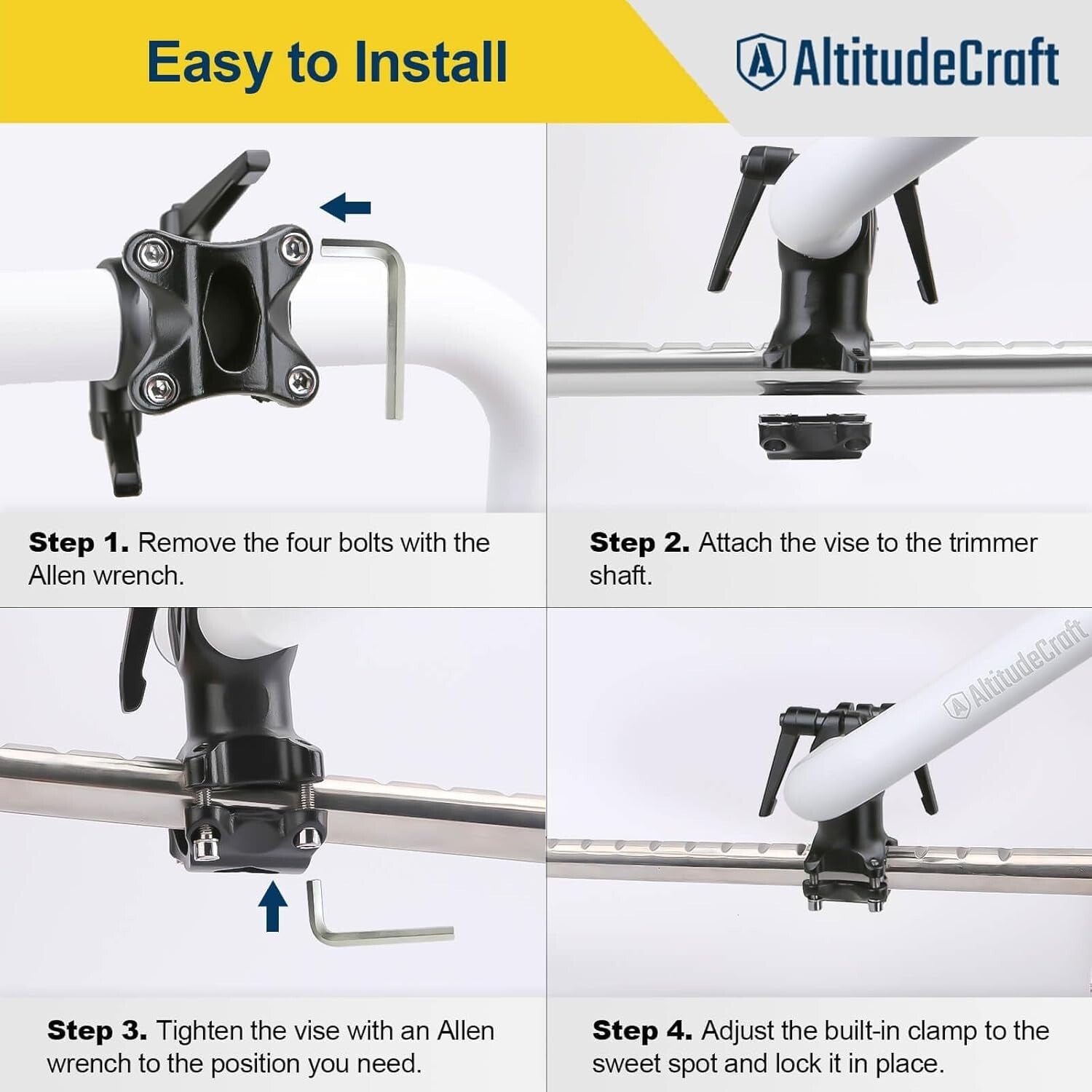 Easy to Install

AltitudeCraft

Step 1. Remove the four bolts with the Allen wrench.

Step 2. Attach the vise to the trimmer shaft.

AltitudeCraft

Step 3. Tighten the vise with an Allen wrench to the position you need.

Step 4. Adjust the built-in clamp to the sweet spot and lock it in place.