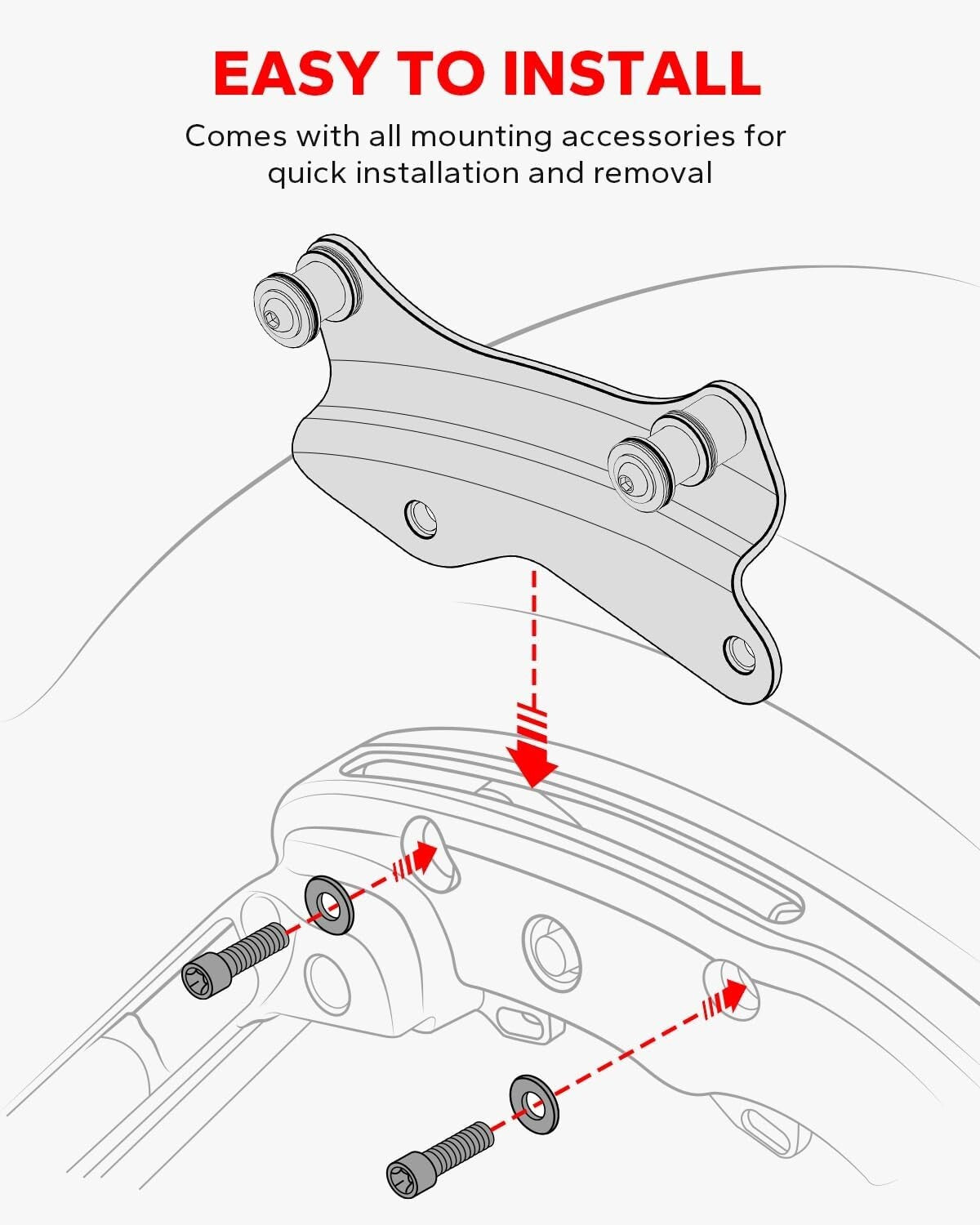 EASY TO INSTALL

Comes with all mounting accessories for quick installation and removal