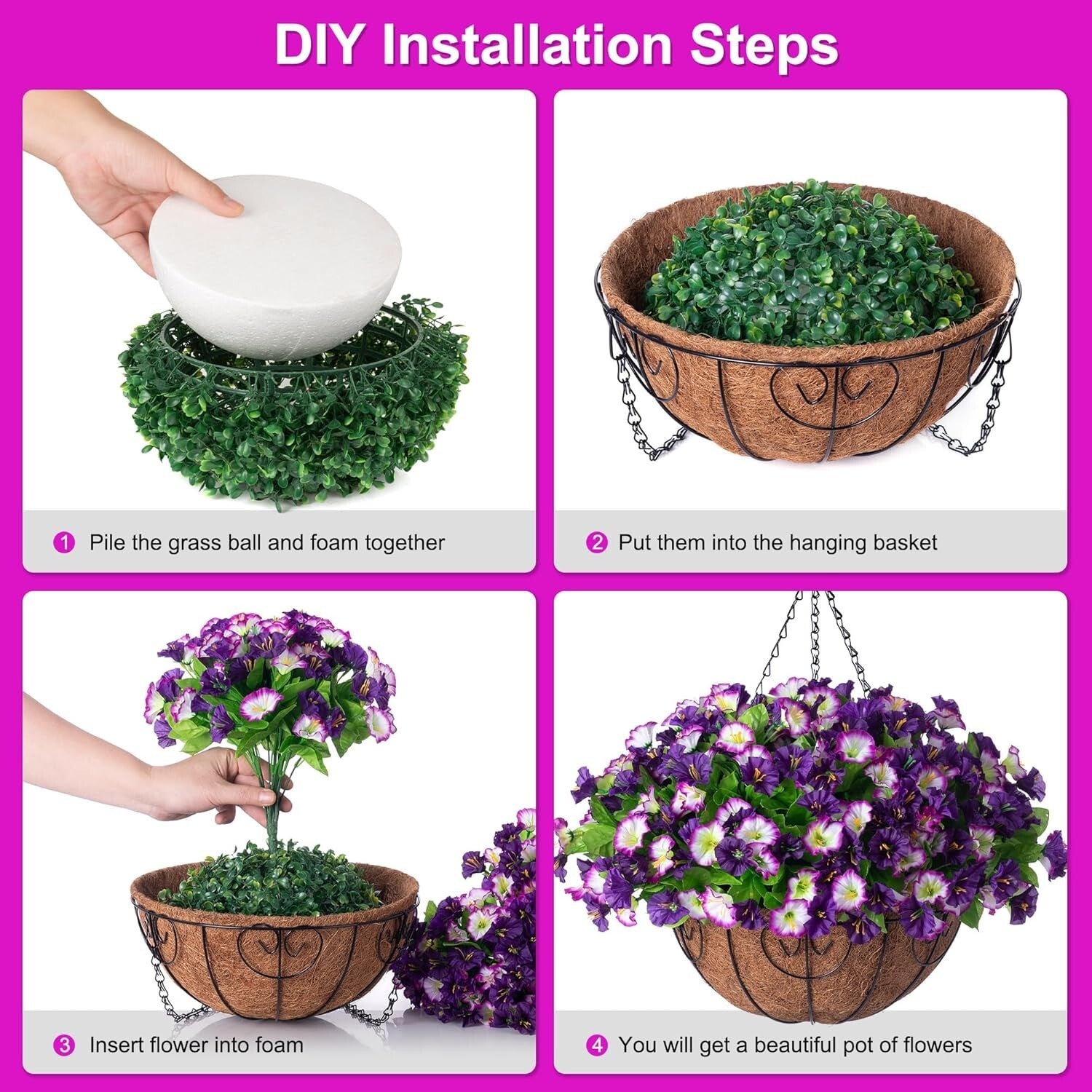 DIY Installation Steps

1 Pile the grass ball and foam together

2 Put them into the hanging basket

3 Insert flower into foam

4 You will get a beautiful pot of flowers