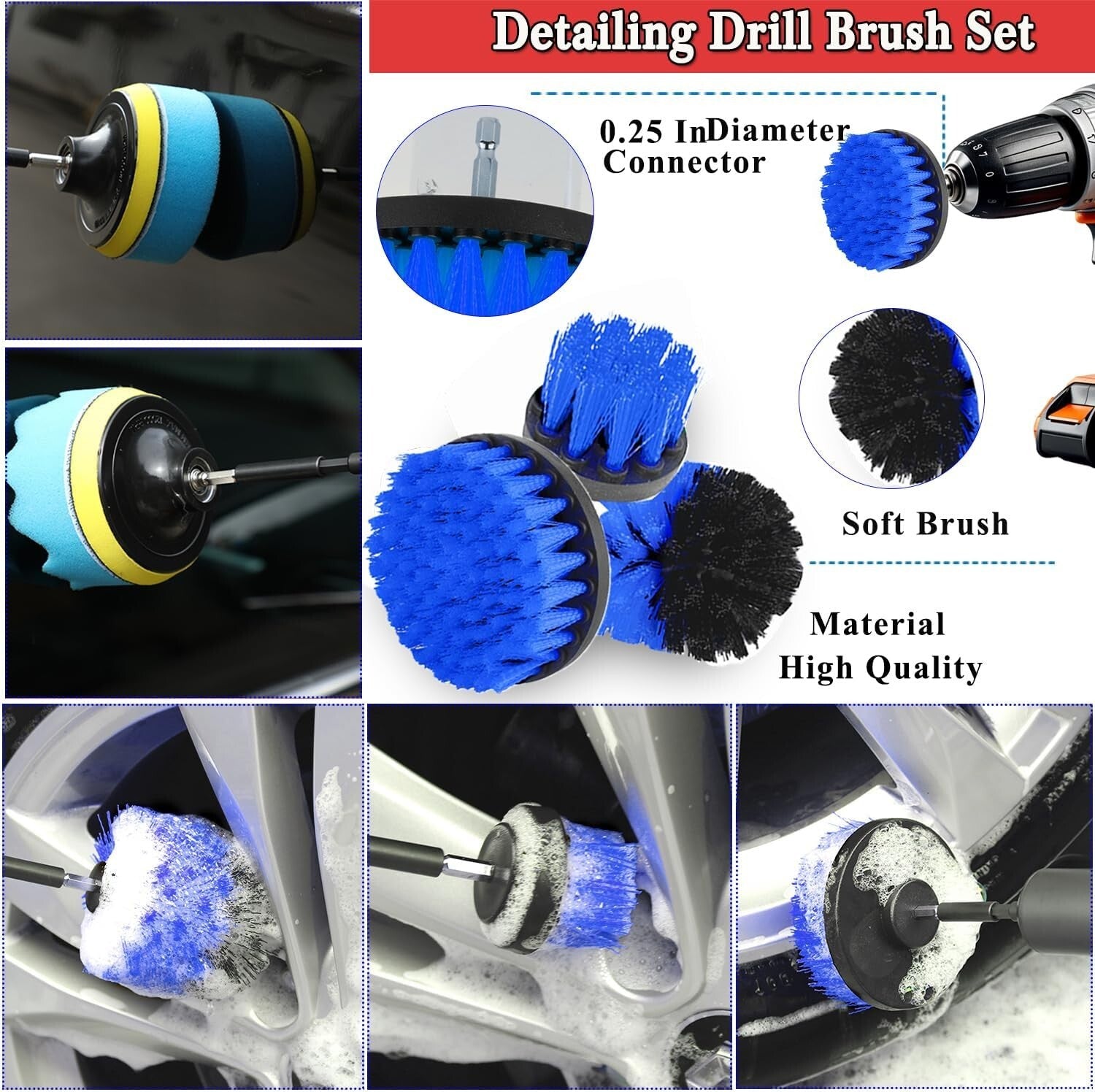 Detailing Drill Brush Set

0.25 InDiameter Connector

Soft Brush

Material High Quality