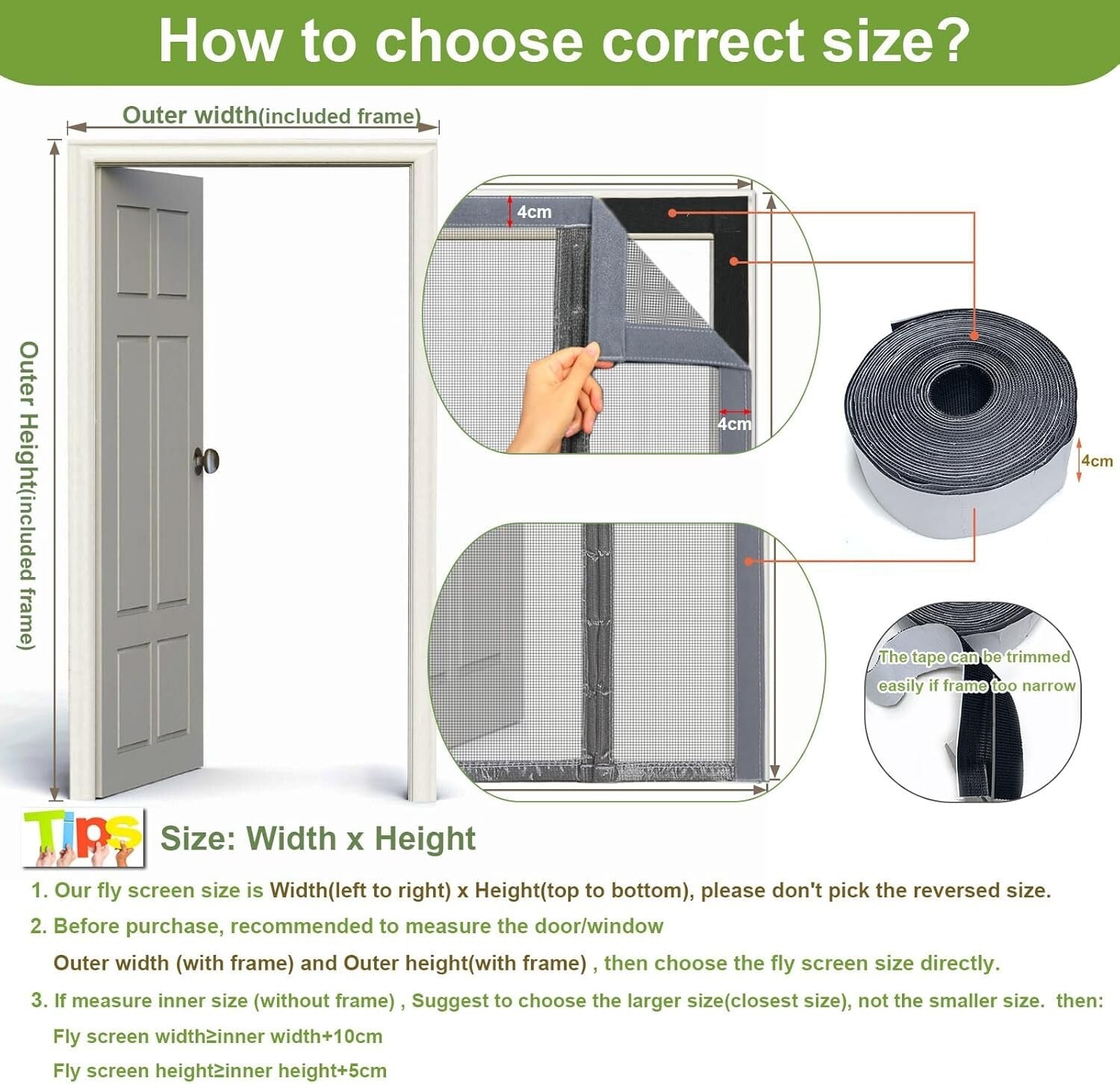 How to choose correct size?

Outer width(included frame)

Outer Height(included frame)

4cm

4cm

4cm

The tape can be trimmed easily if frame too narrow

Tips

Size: Width x Height

1. Our fly screen size is Width(left to right) x Height(top to bottom), please don't pick the reversed size.

2. Before purchase, recommended to measure the door/window Outer width (with frame) and Outer height(with frame) , then choose the fly screen size directly.

3. If measure inner size (without frame) , Suggest to choose the larger size(closest size), not the smaller size. then:

Fly screen width≥inner width+10cm

Fly screen height≥inner height+5cm