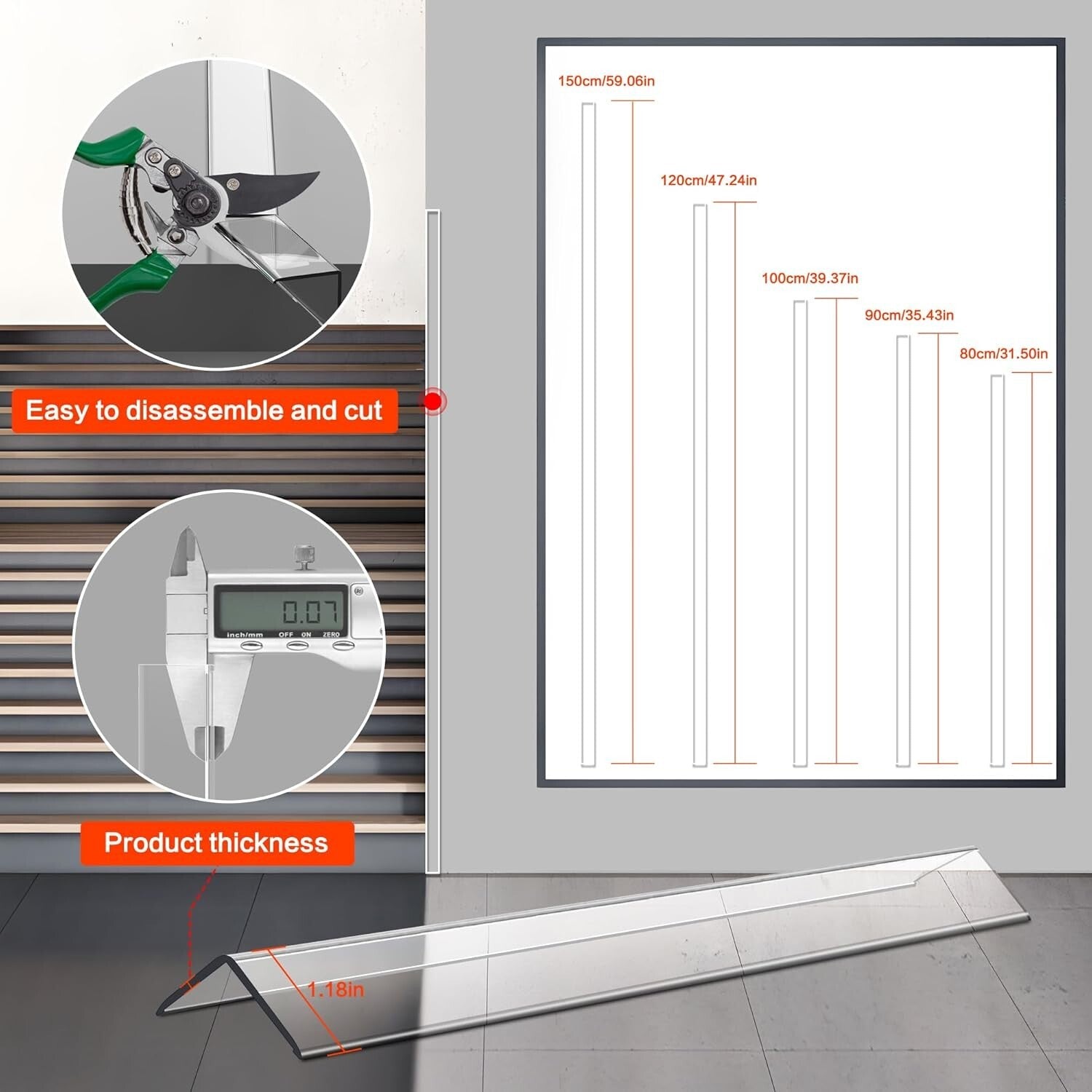 Easy to disassemble and cut

0.07
inch/mm OFF ON ZERO

Product thickness

1.18in

150cm/59.06in

120cm/47.24in

100cm/39.37in

90cm/35.43in

80cm/31.50in