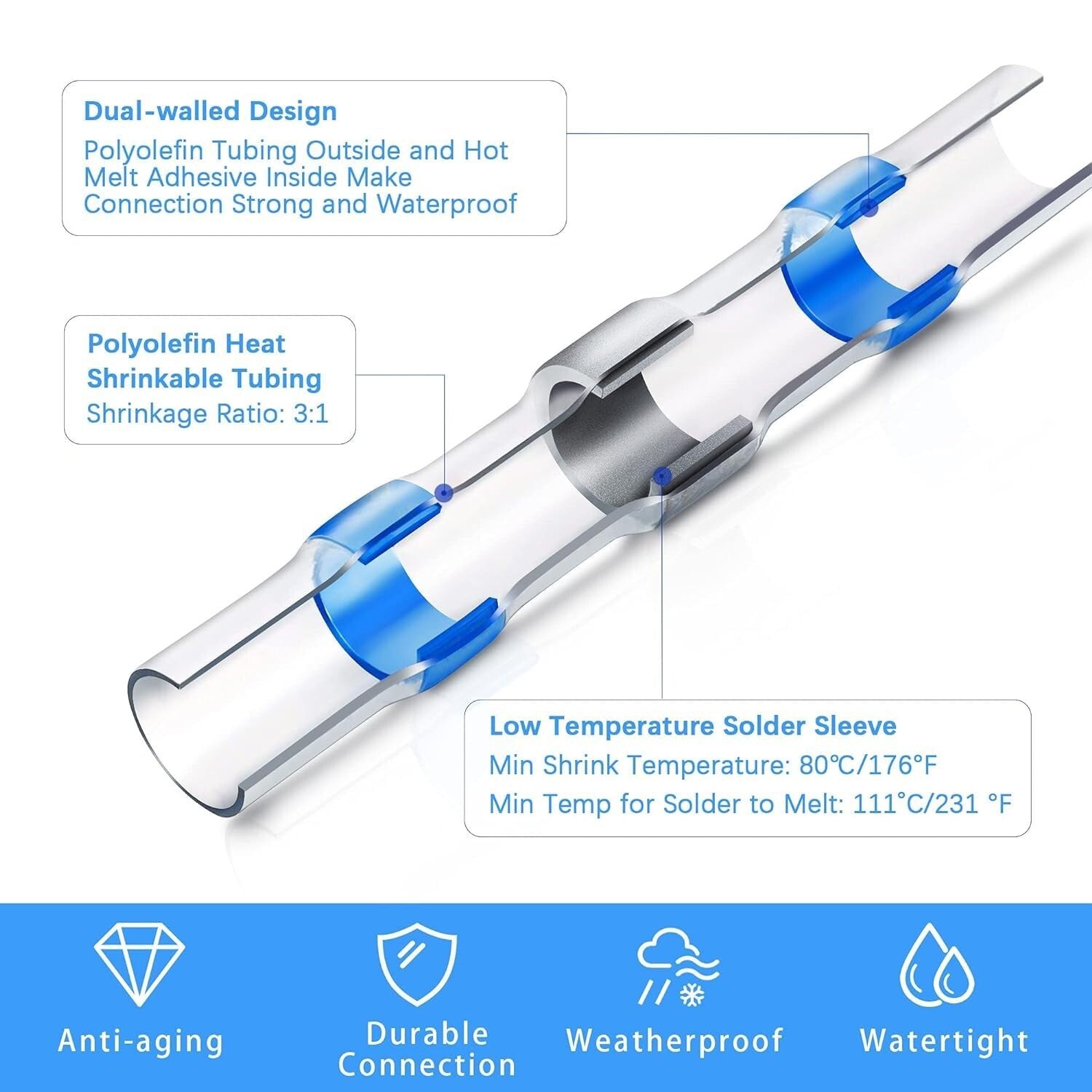 Dual-walled Design
Polyolefin Tubing Outside and Hot Melt Adhesive Inside Make Connection Strong and Waterproof

Polyolefin Heat Shrinkable Tubing
Shrinkage Ratio: 3:1

Low Temperature Solder Sleeve
Min Shrink Temperature: 80℃/176°F
Min Temp for Solder to Melt: 111°C/231 °F

Anti-aging

Durable Connection

Weatherproof

Watertight