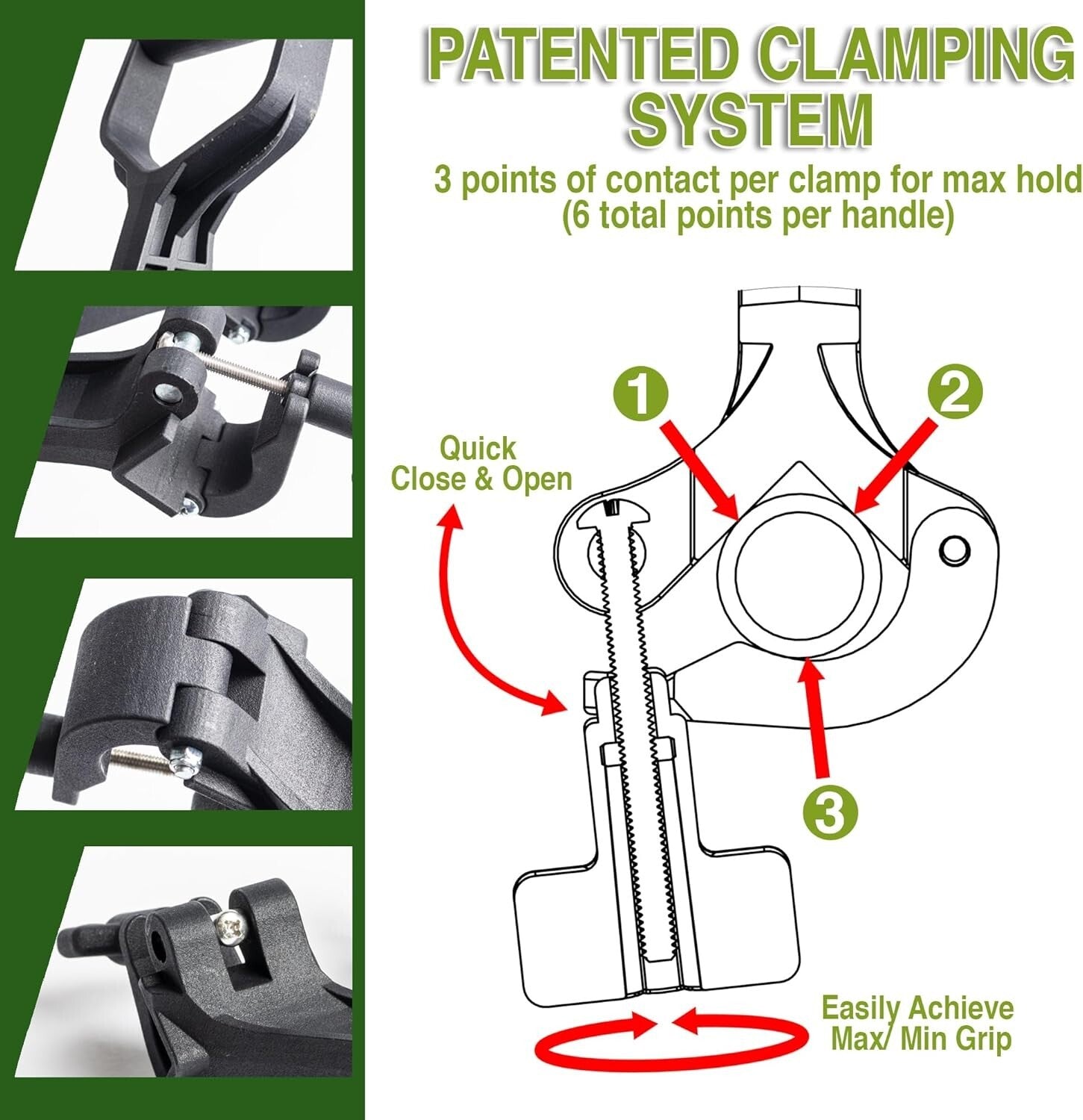 PATENTED CLAMPING SYSTEM

3 points of contact per clamp for max hold (6 total points per handle)

1

2

Quick Close & Open

3

Easily Achieve Max/ Min Grip