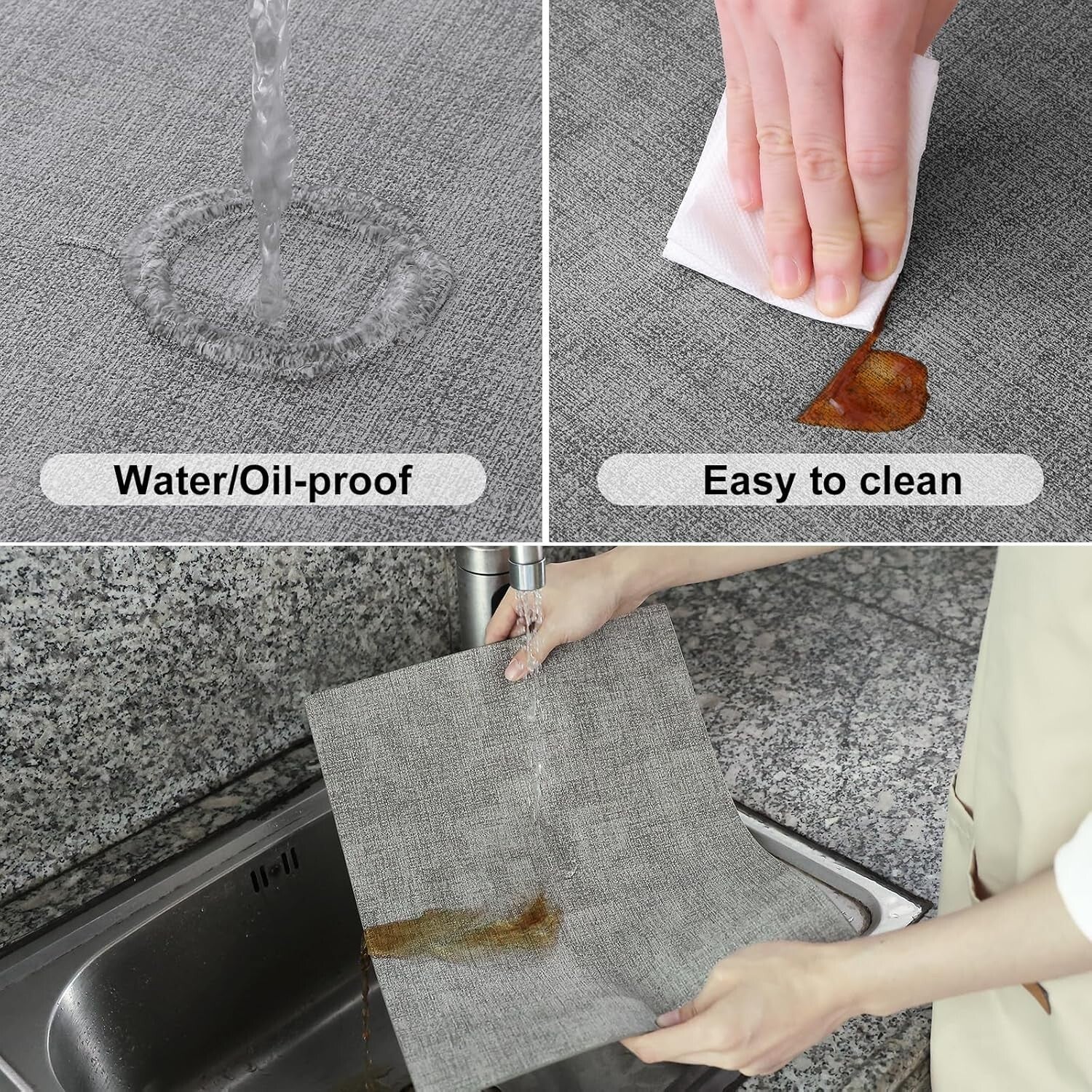 Water/Oil-proof

Easy to clean