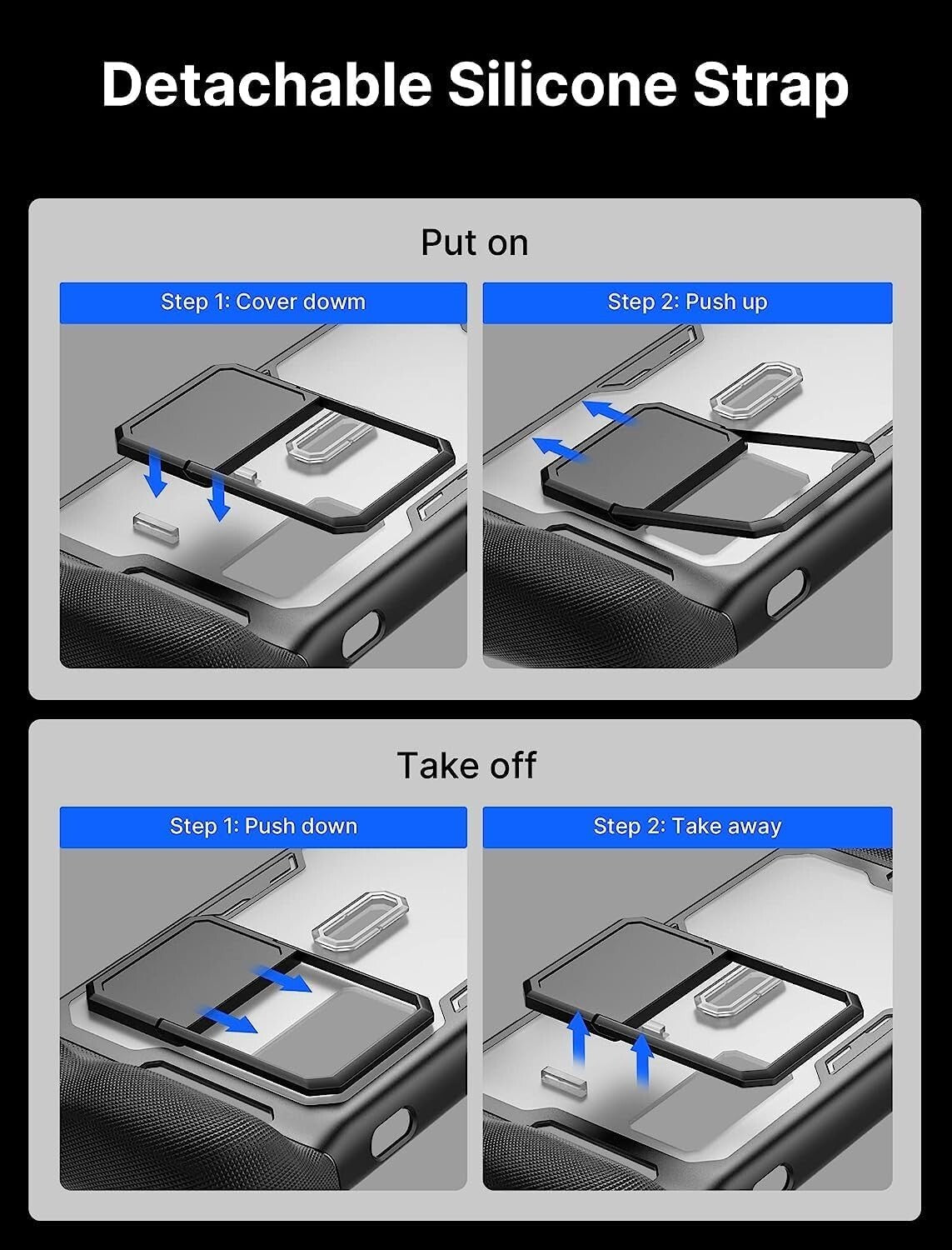 Detachable Silicone Strap

Put on

Step 1: Cover dowm

Step 2: Push up

Take off

Step 1: Push down

Step 2: Take away