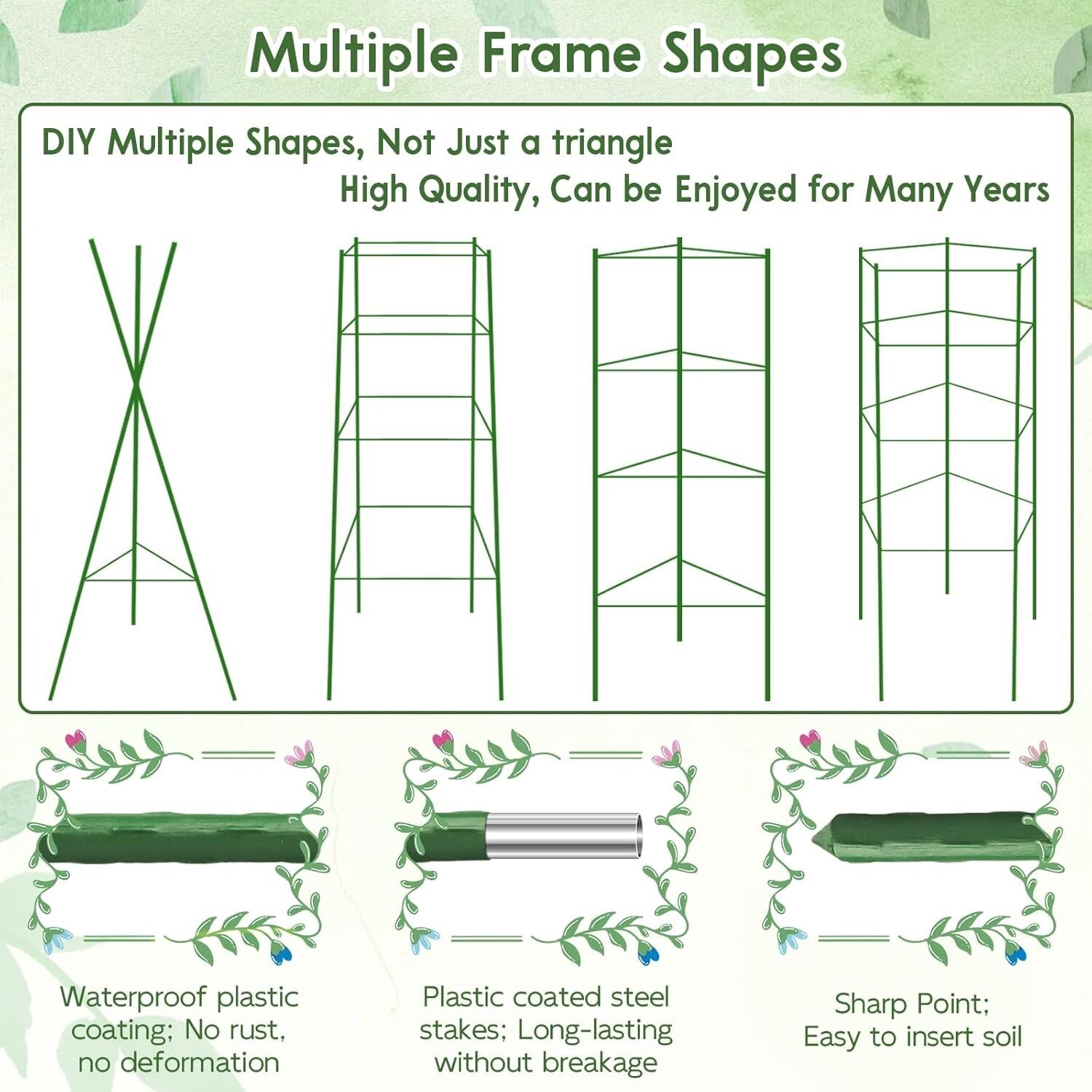 Multiple Frame Shapes

DIY Multiple Shapes, Not Just a triangle
High Quality, Can be Enjoyed for Many Years

Waterproof plastic coating; No rust, no deformation

Plastic coated steel stakes; Long-lasting without breakage

Sharp Point; Easy to insert soil