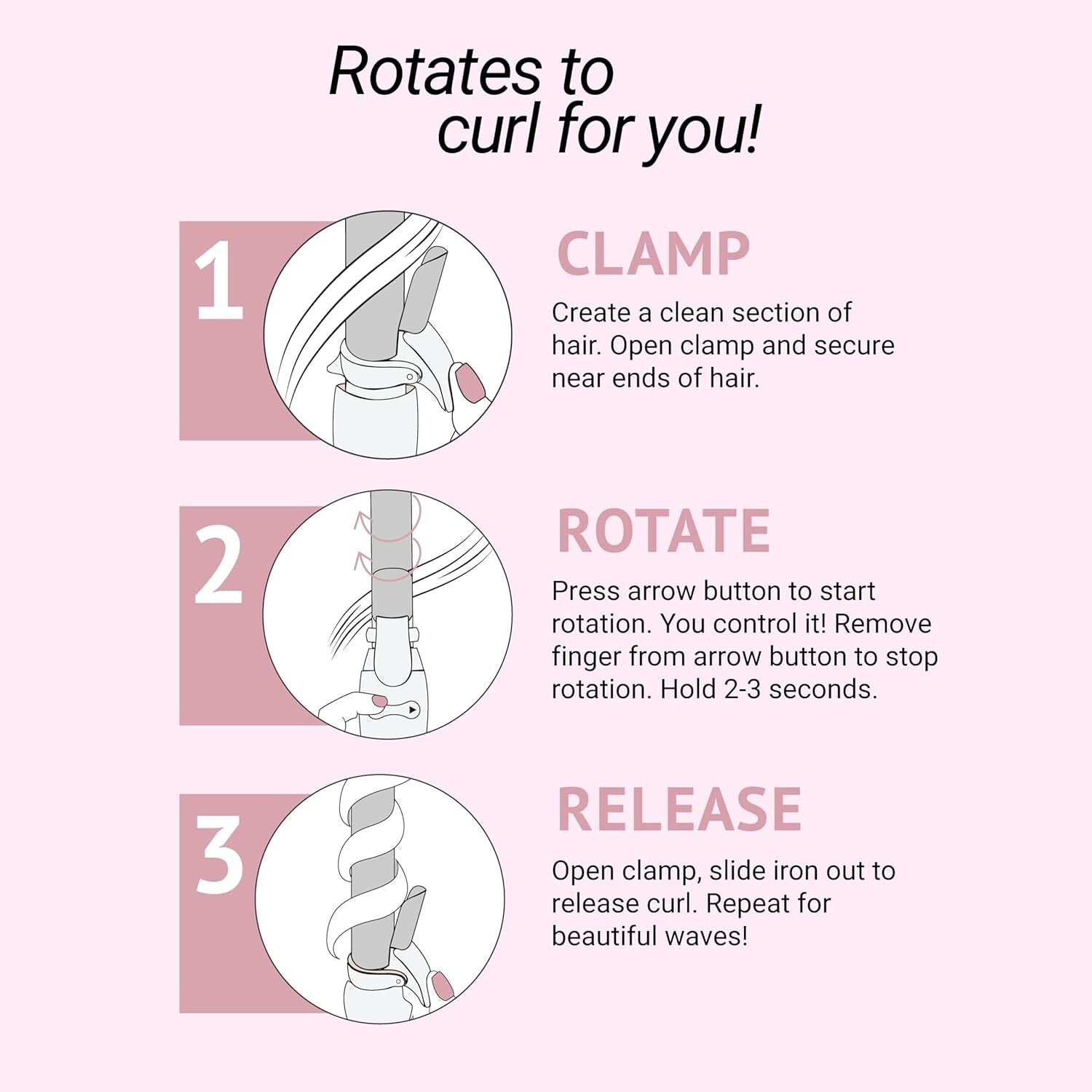 Rotates to curl for you!

1

CLAMP

Create a clean section of hair. Open clamp and secure near ends of hair.

2

ROTATE

Press arrow button to start rotation. You control it! Remove finger from arrow button to stop rotation. Hold 2-3 seconds.

3

RELEASE

Open clamp, slide iron out to release curl. Repeat for beautiful waves!