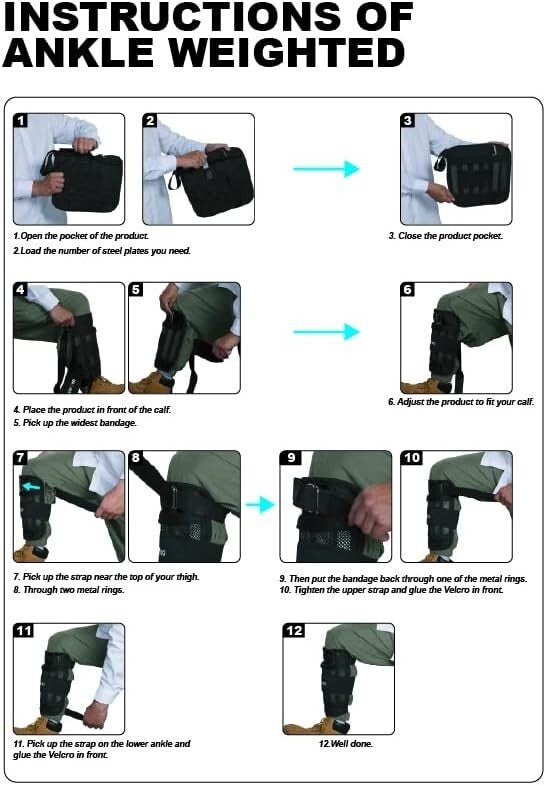 INSTRUCTIONS OF ANKLE WEIGHTED

1

2

3

1.Open the pocket of the product.
2.Load the number of steel plates you need.

3. Close the product pocket.

4

5

6

4. Place the product in front of the calf.
5. Pick up the widest bandage.

6. Adjust the product to fit your calf.

7

8

9

10

7. Pick up the strap near the top of your thigh.
8. Through two metal rings.

9. Then put the bandage back through one of the metal rings.
10. Tighten the upper strap and glue the Velcro in front.

11

12

11. Pick up the strap on the lower ankle and glue the Velcro in front.

12.Well done.