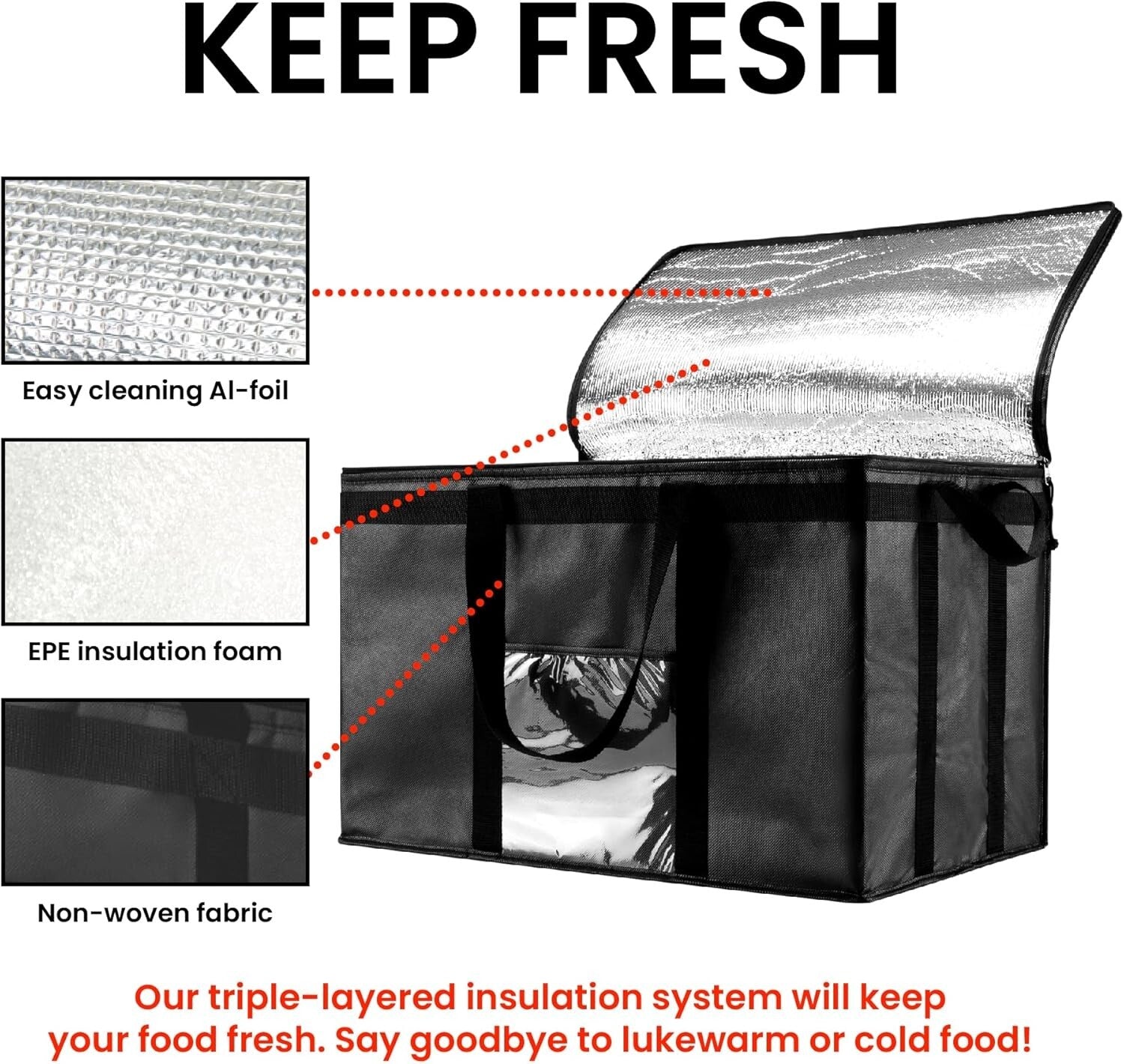 KEEP FRESH

Easy cleaning Al-foil

EPE insulation foam

Non-woven fabric

Our triple-layered insulation system will keep your food fresh. Say goodbye to lukewarm or cold food!